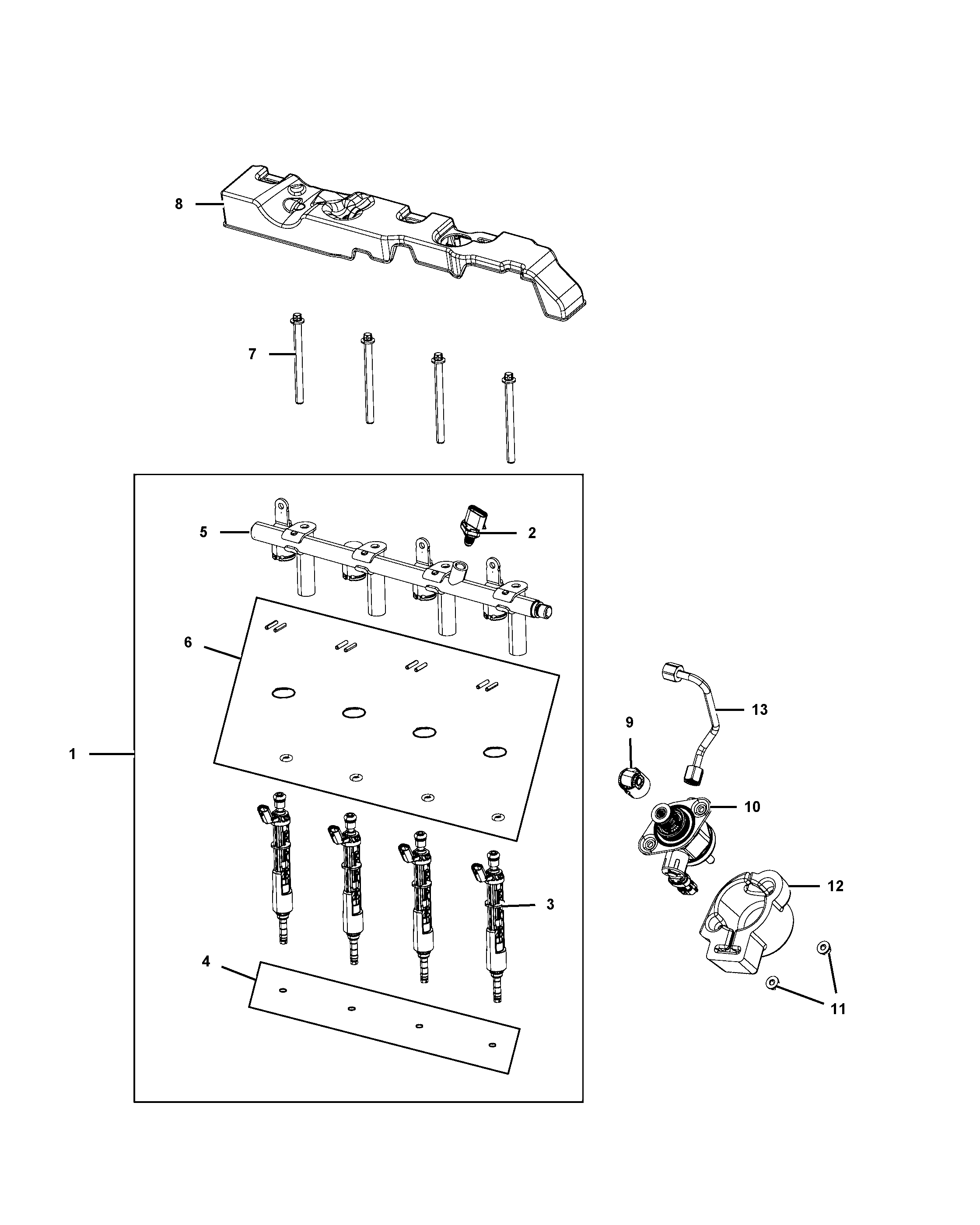 8
7
5
2
6
13
9
1
10
12
3
4
11