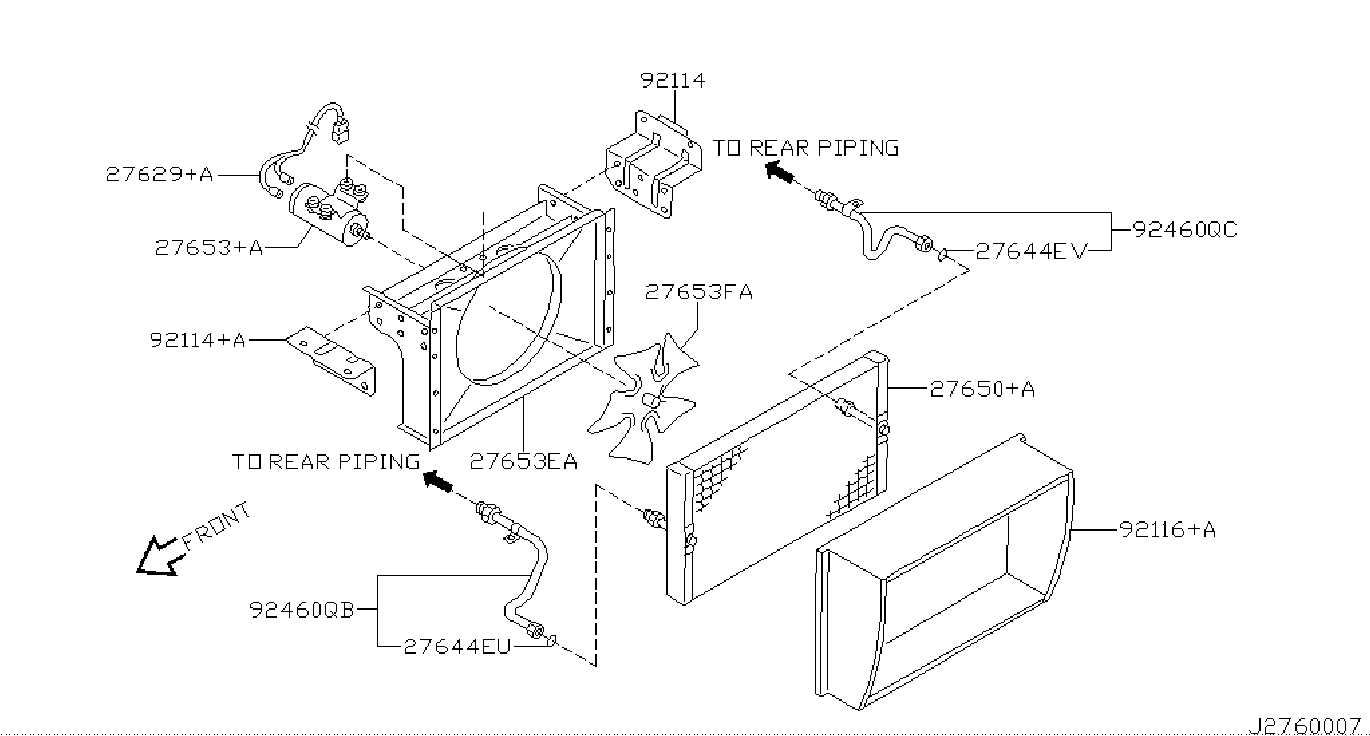 92114
TO REAR PIPING
27629+A
27653+A
92460QC
27644EV
27653FA
92114+A
27650+A
TO REAR PIPING
27653EA
FRONT
92116+A
92460QB
27644EU
J2760007