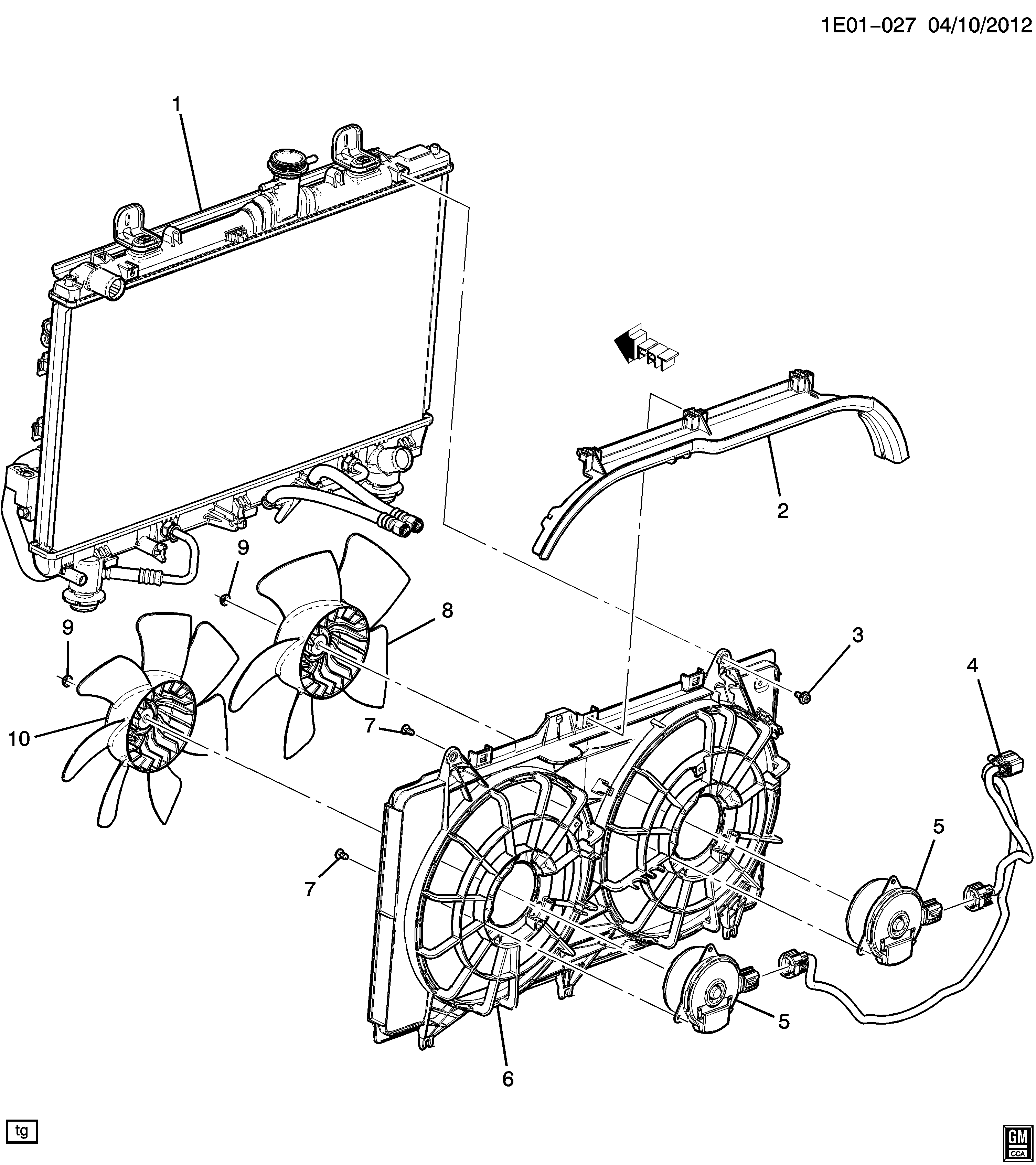 1E01-027 04/10/2012

1

FRT

2

9

8

9

3

4

10

7

5

7

5

6

tg

GM
CCA