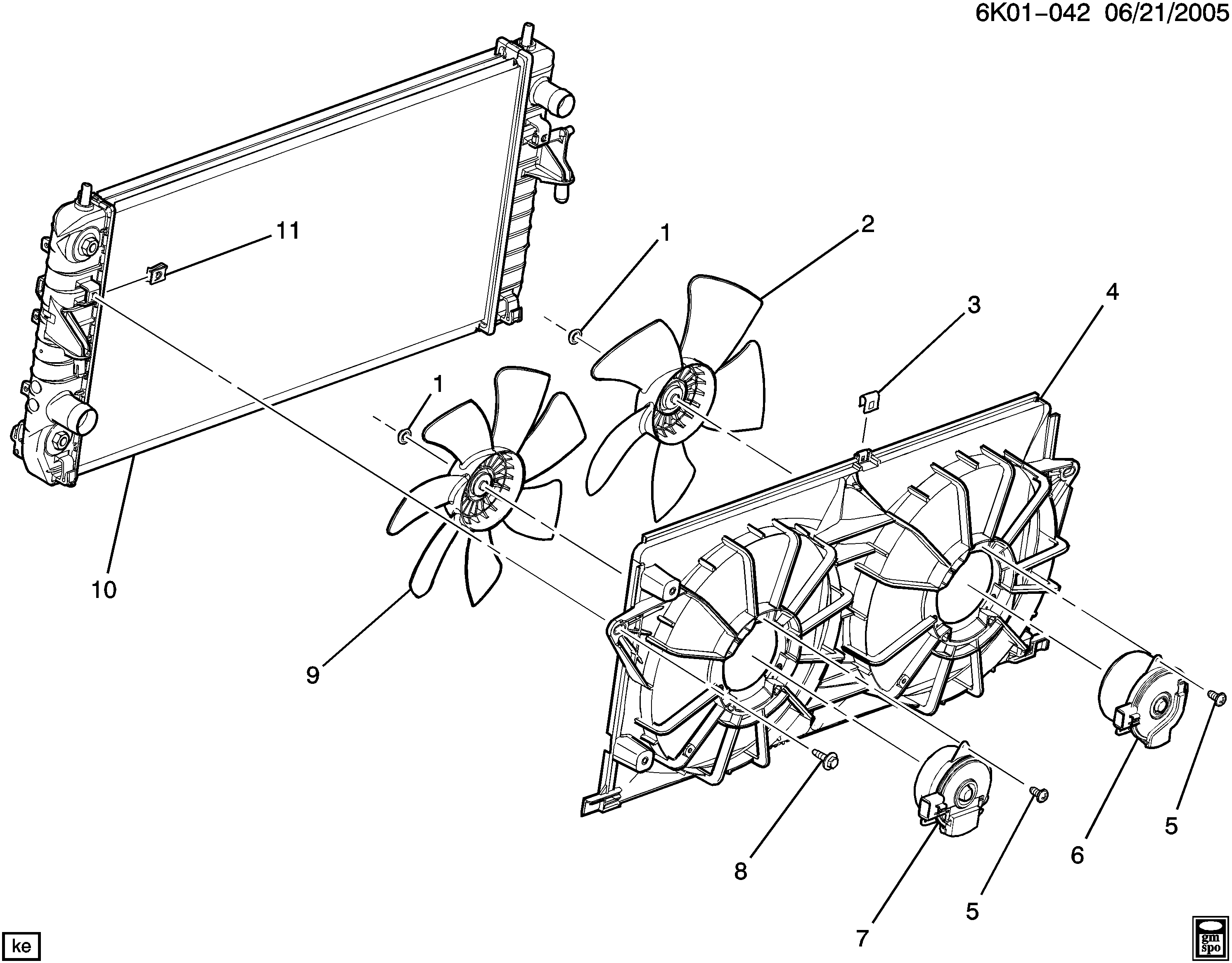 6K01-042 06/21/2005

11

1

2

3

4

1

10

9

8

7

5

6

5

ke

gm
spo