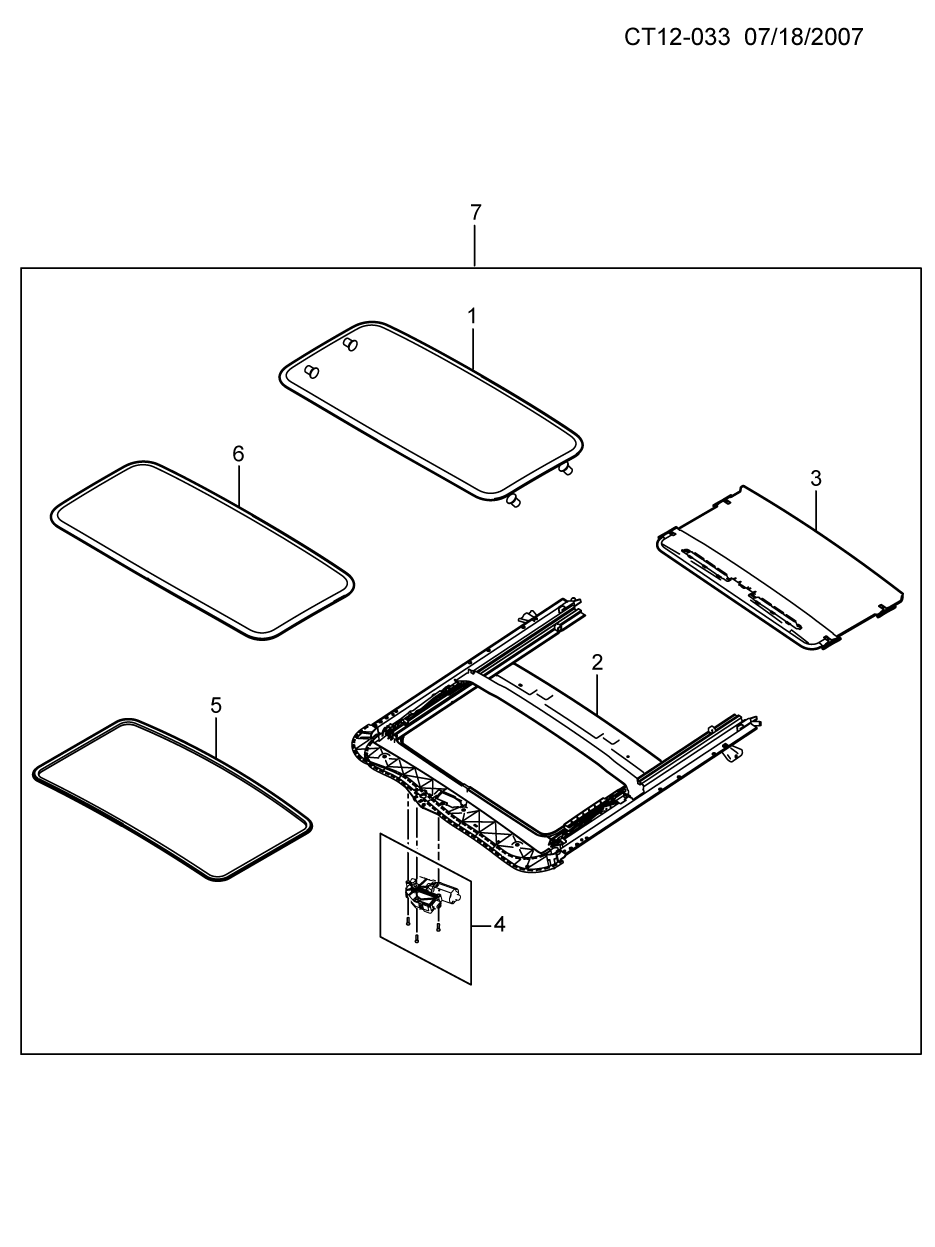 CT12-033 07/18/2007

7

1

6

3

2

5

4