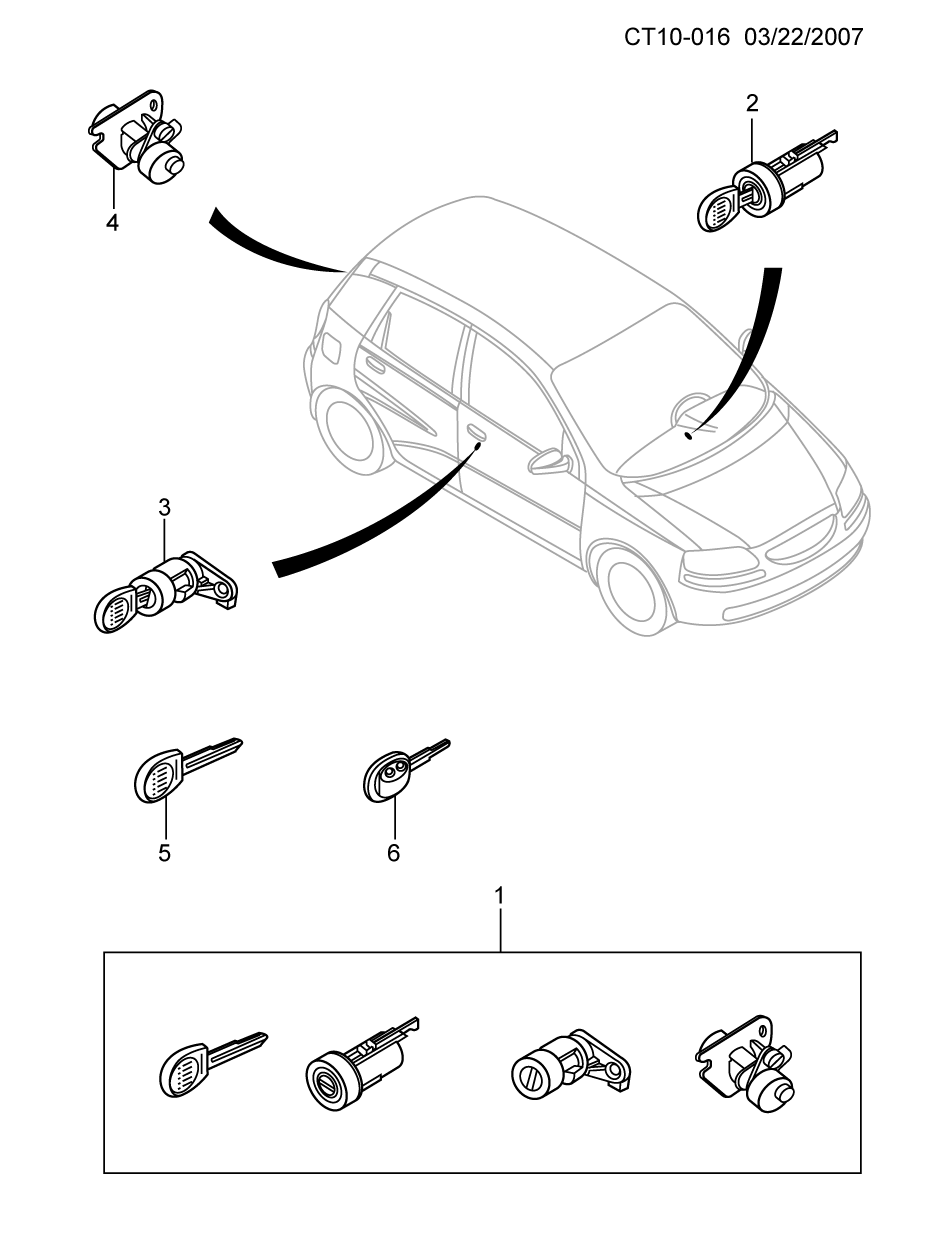 CT10-016 03/22/2007

4

2

3

5

6

1