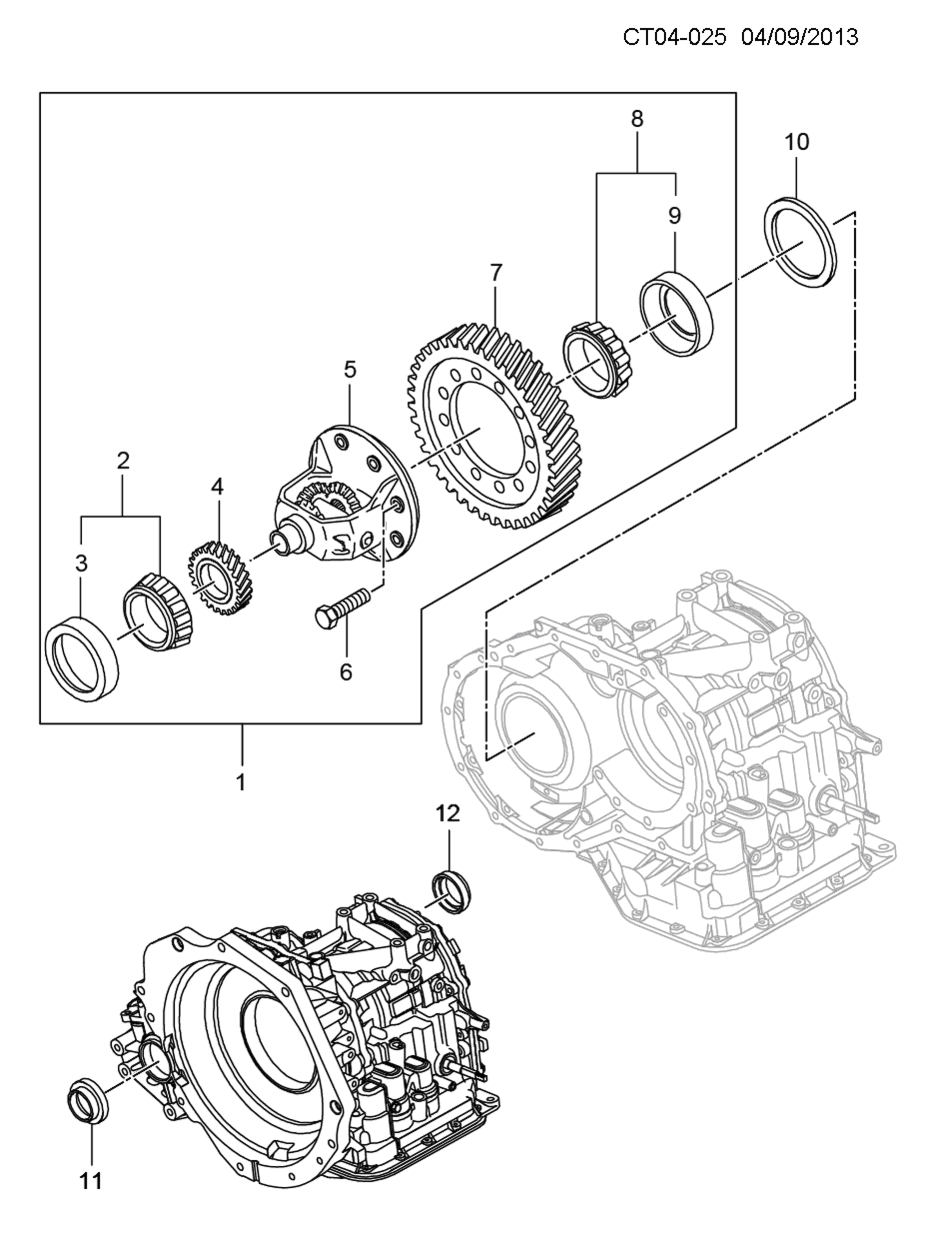 CT04-025 04/09/2013

8
10
9
7
5
2
4
3
6
1
12
11