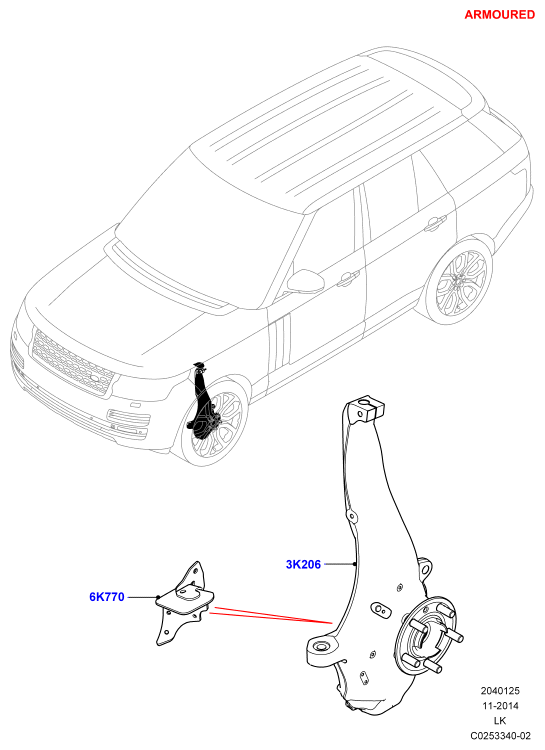 ARMOURED

3K206

6K770

2040125
11-2014
LK
C0253340-02