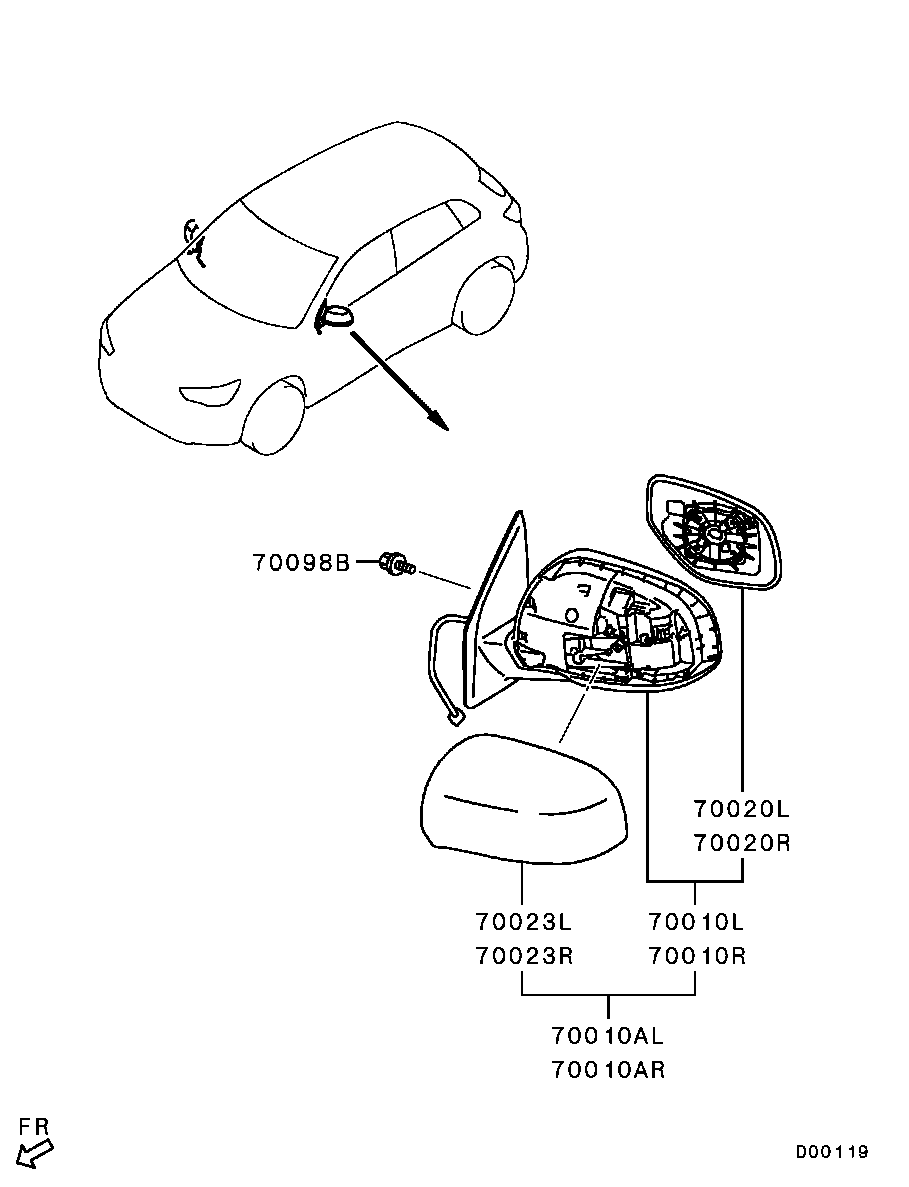 70098B

70020L
70020R

70023L
70023R

70010L
70010R

70010AL
70010AR

FR

D00119