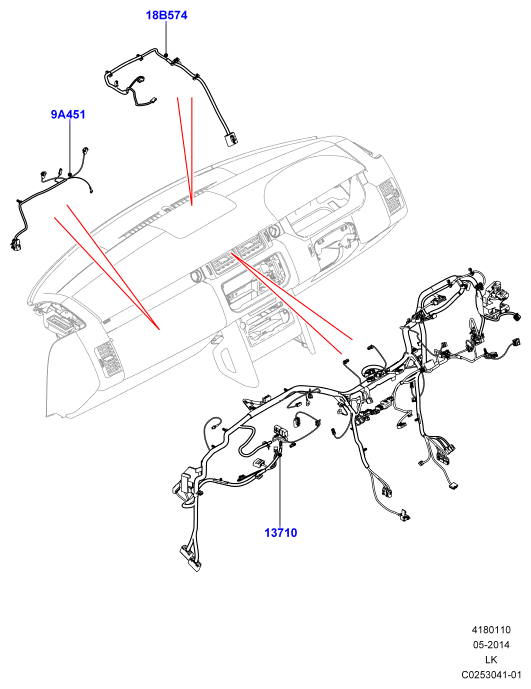 18B574

9A451

13710

4180110
05-2014
LK
C0253041-01