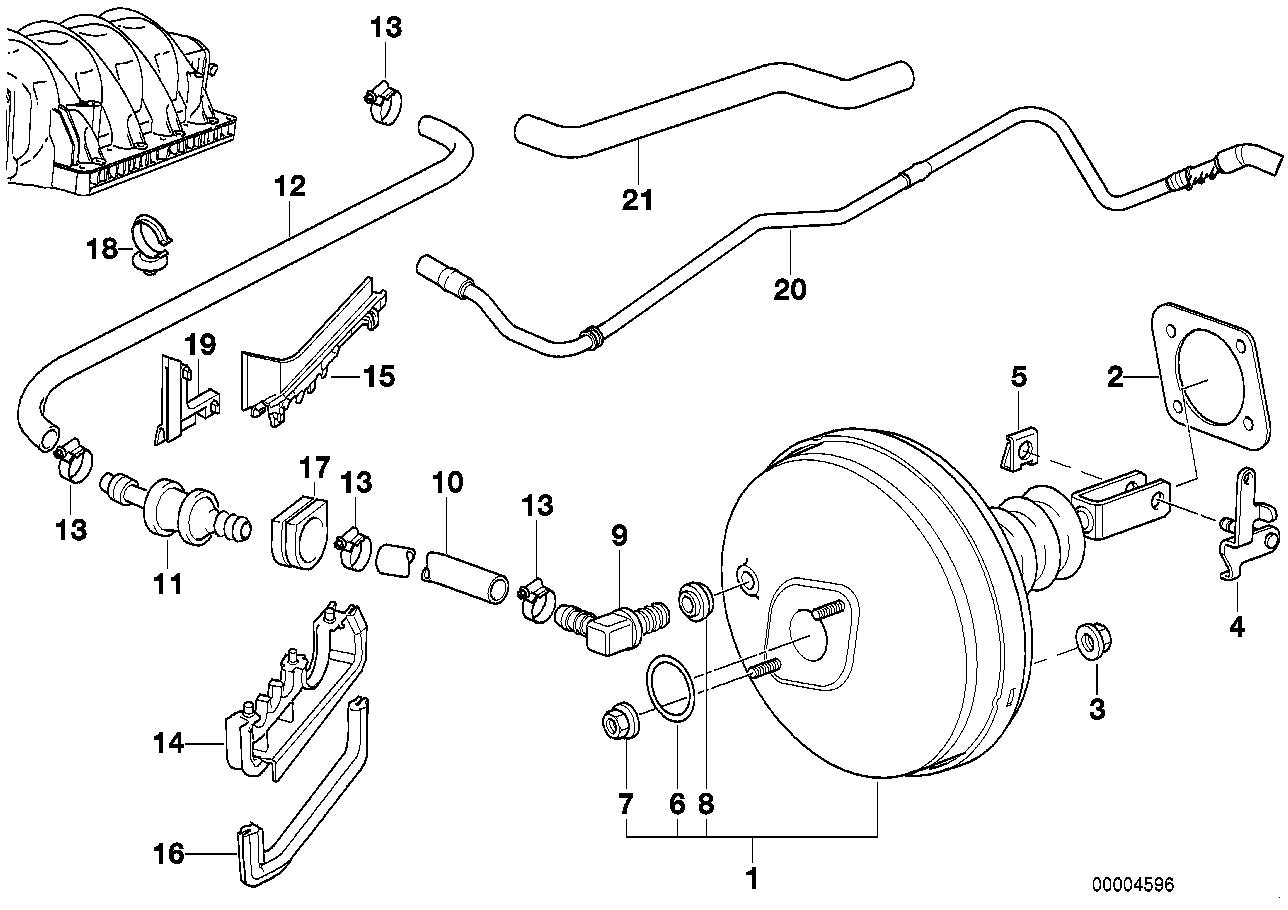 13
12
21
18
20
19
15
5
2
17
13
10
13
9
13
11
4
3
14
7
6
8
16
1
00004596