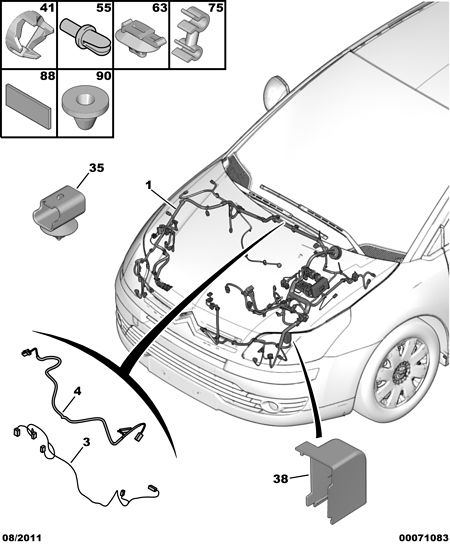 41
55
63
75
88
90
35
1
4
3
38
08/2011
00071083