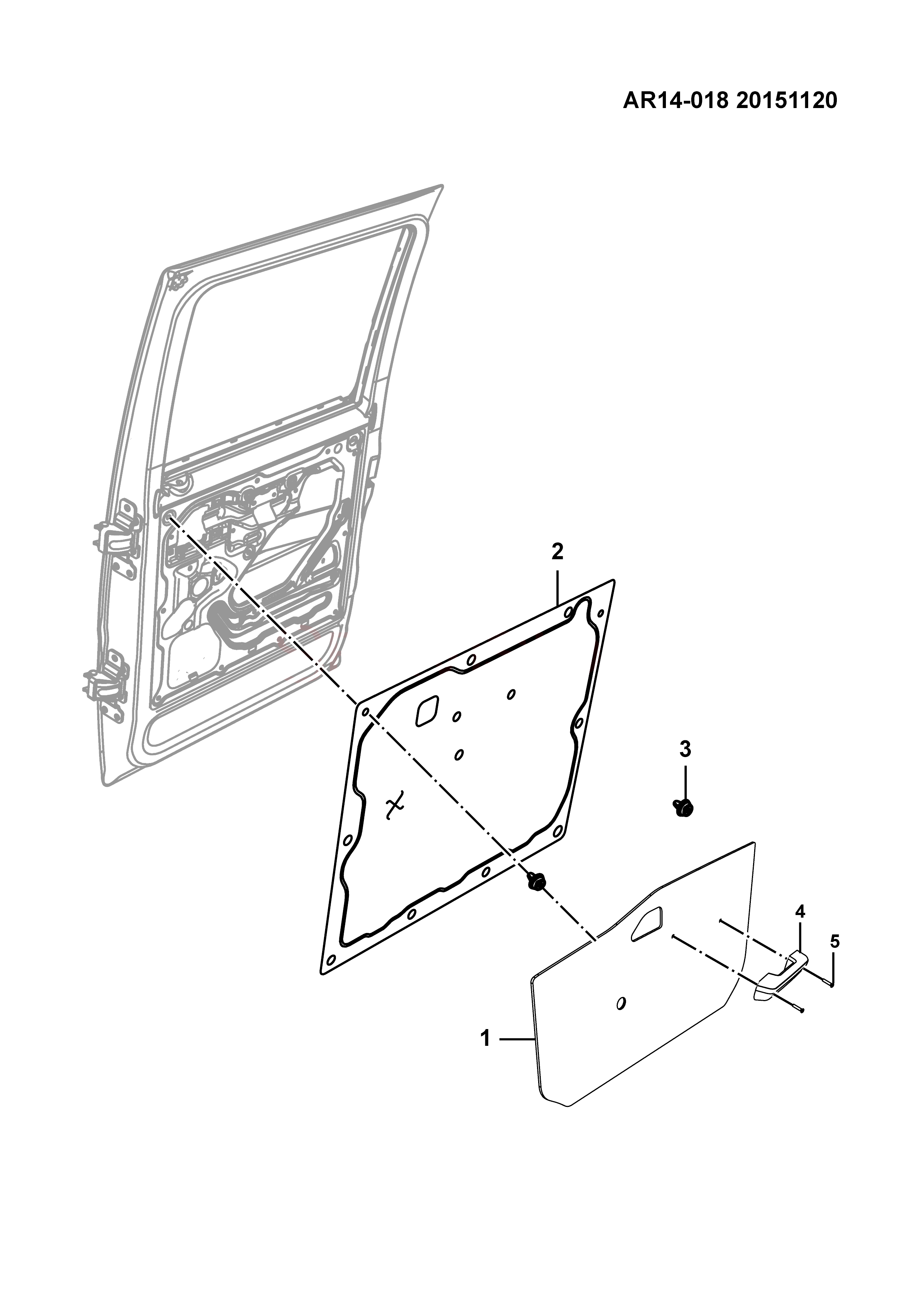 AR14-018 20151120

2

3

4

5

1