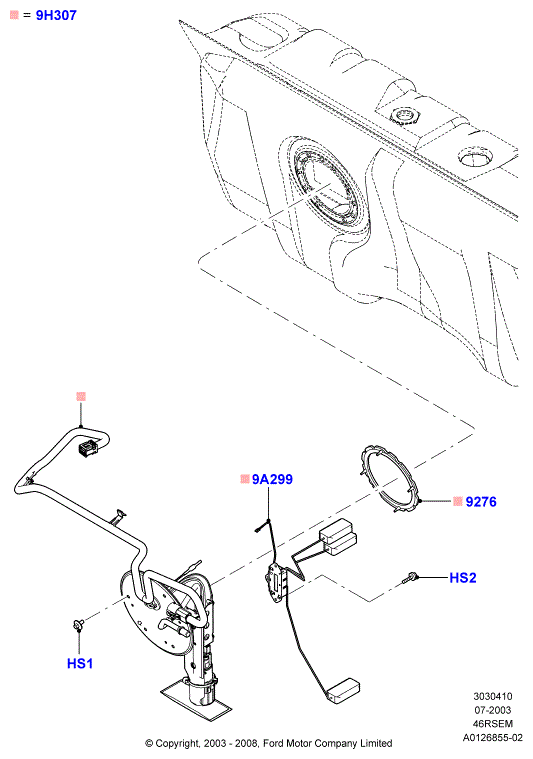 = 9H307

9A299

9276

HS2

HS1

3030410
07-2003
46RSEM
A0126855-02

© Copyright, 2003 - 2008, Ford Motor Company Limited