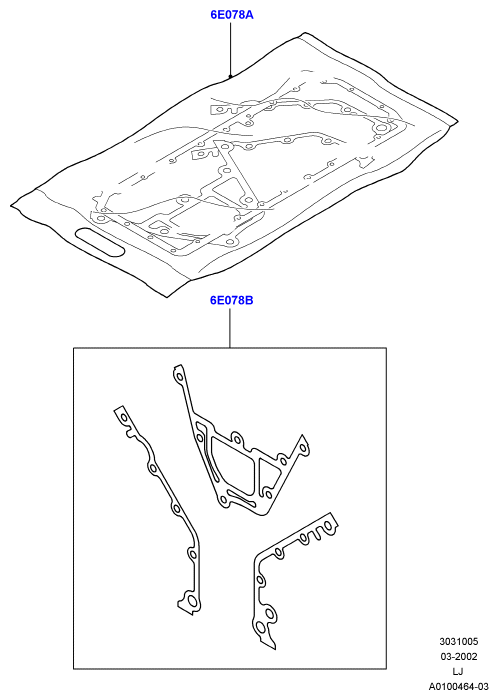 6E078A

6E078B

3031005
03-2002
LJ
A0100464-03