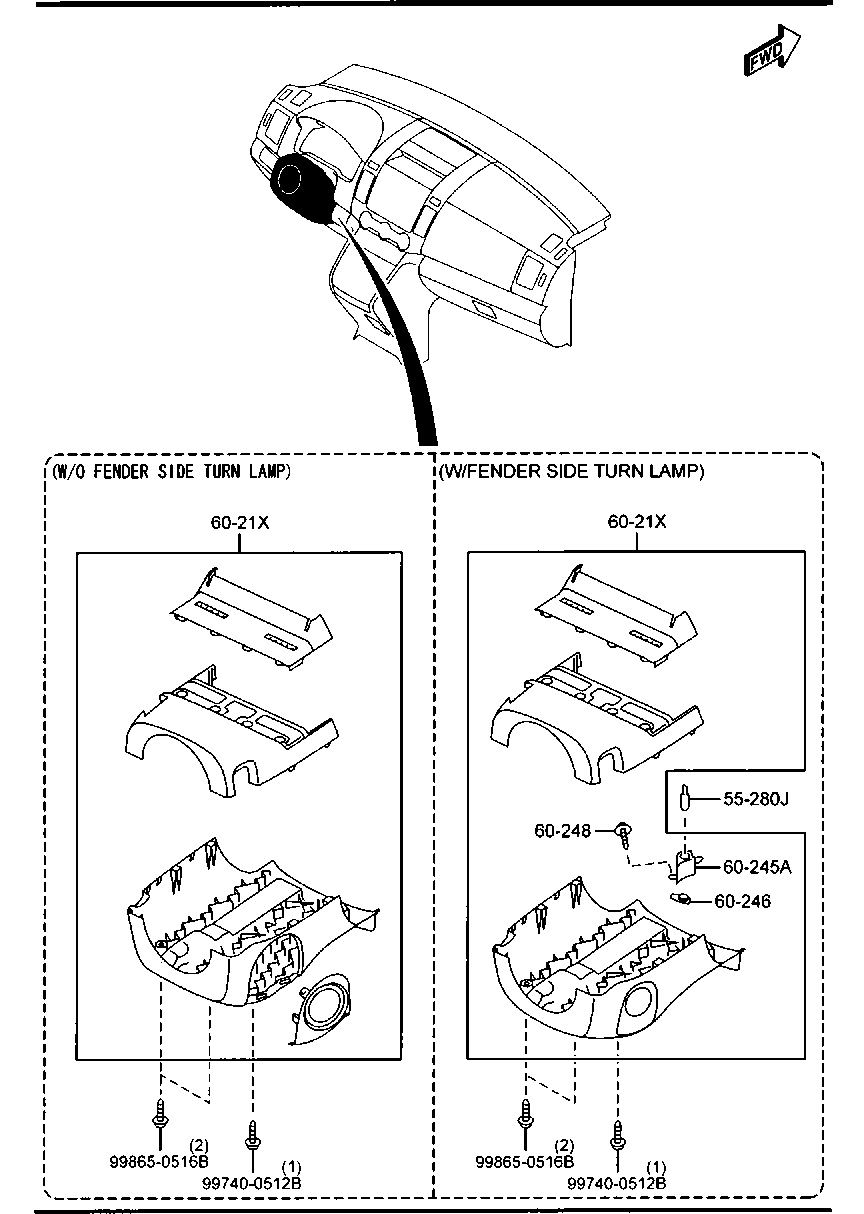 FWD

(W/O FENDER SIDE TURN LAMP)

60-21X

(2)
99865-0516B

(1)
99740-0512B

(W/FENDER SIDE TURN LAMP)

60-21X

55-280J

60-248

60-245A

60-246

(2)
99865-0516B

(1)
99740-0512B