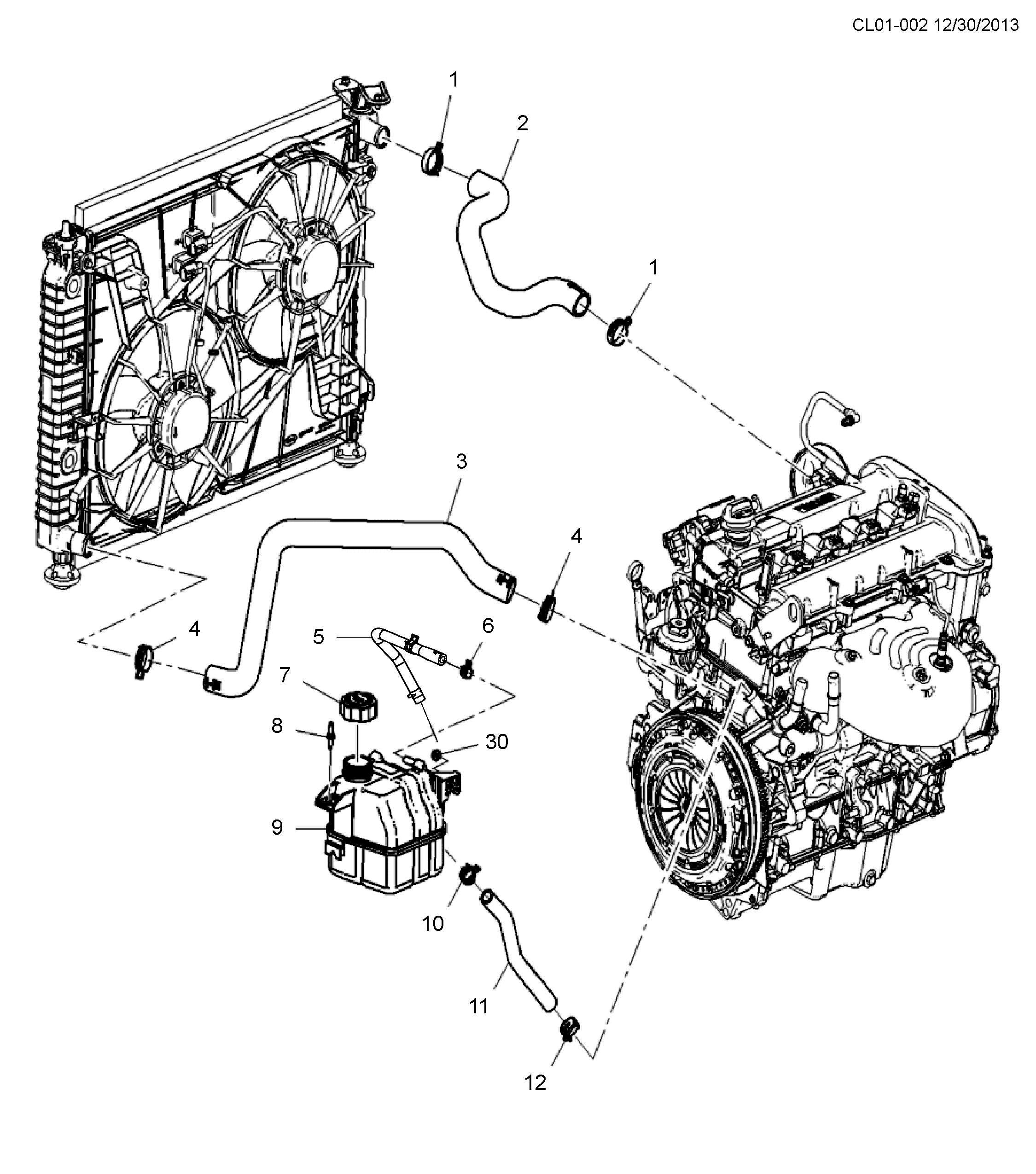 CL01-002 12/30/2013

1
2
1
3
4
4
5
6
7
8
30
9
10
11
12