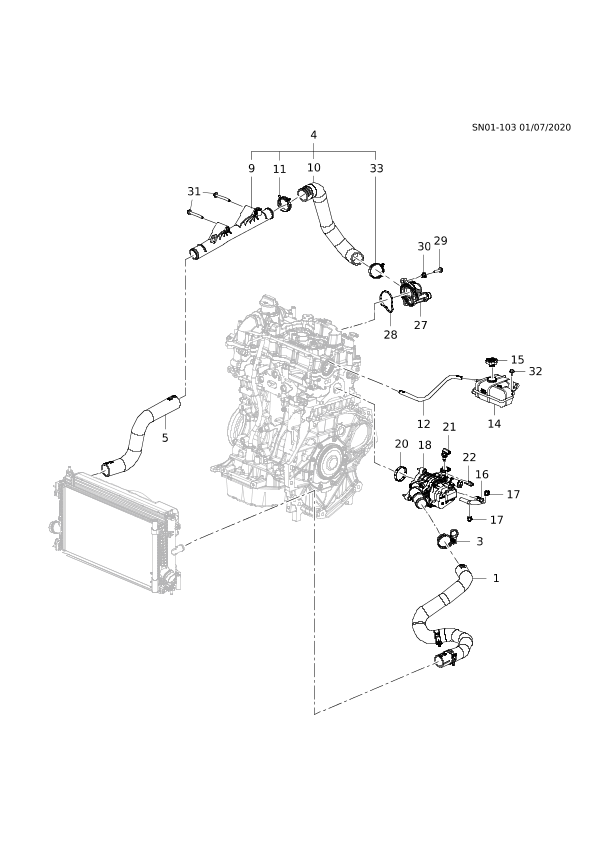 SN01-103 01/07/2020

4
9
11
10
33
31
30
29
28
27
15
32
12
14
5
21
20
18
22
16
17
17
3
1