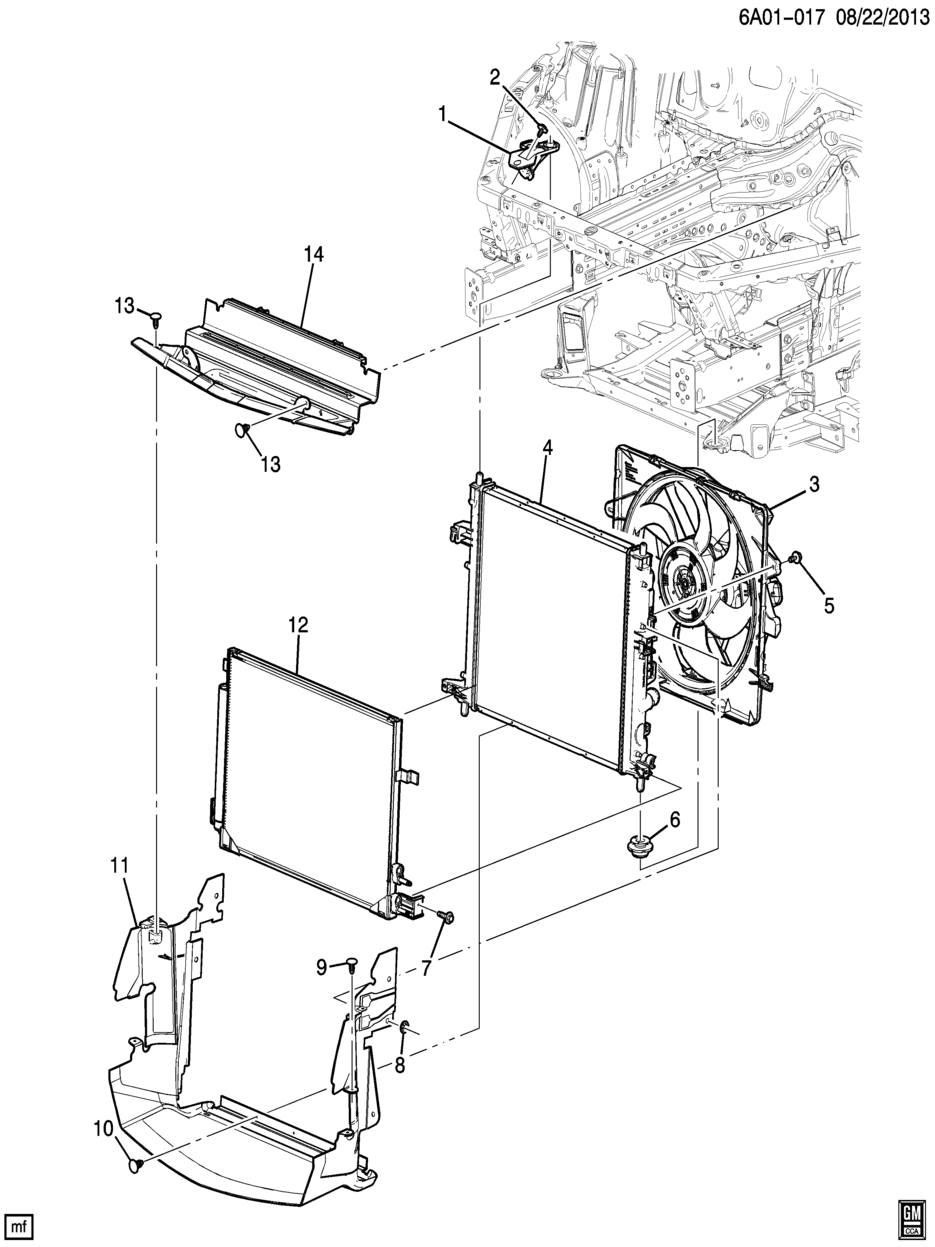 6A01-017 08/22/2013

2
1
14
13
13
4
3
5
12
6
11
7
9
8
10
mf
GM