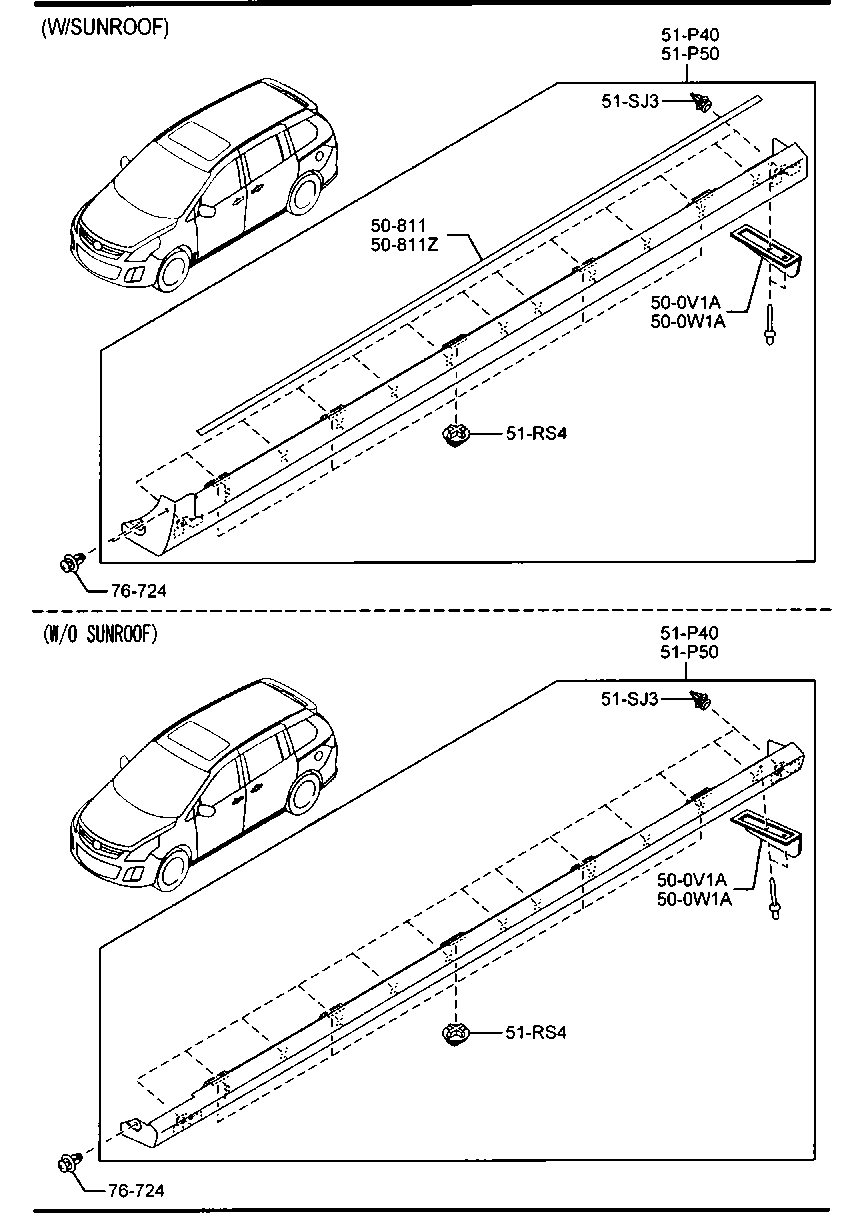 (W/SUNROOF)

51-P40
51-P50

51-SJ3

50-811
50-811Z

50-0V1A
50-0W1A

51-RS4

76-724

(W/O SUNROOF)

51-P40
51-P50

51-SJ3

50-0V1A
50-0W1A

51-RS4

76-724