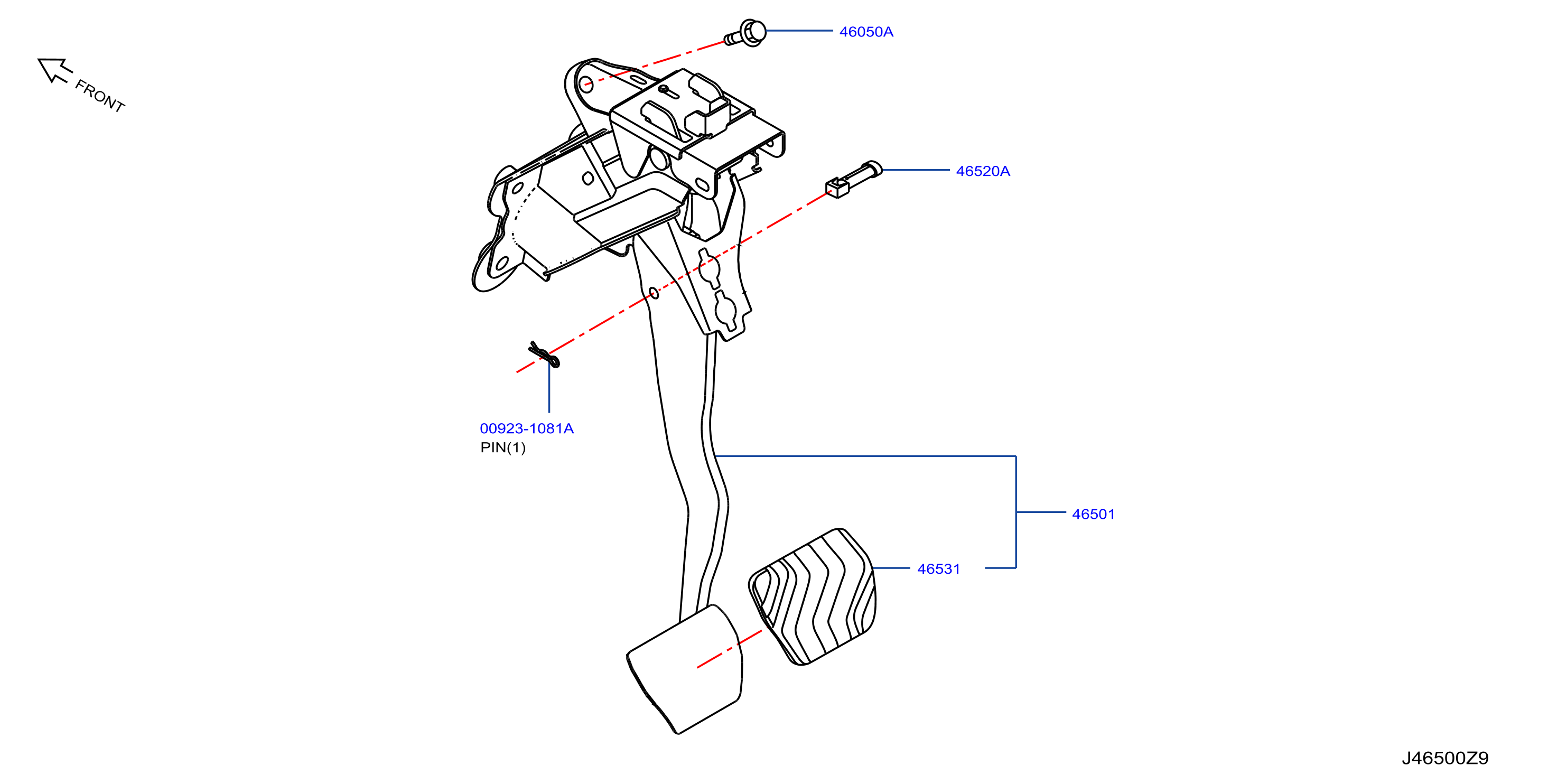 FRONT

46050A

46520A

00923-1081A
PIN(1)

46501

46531

J46500Z9