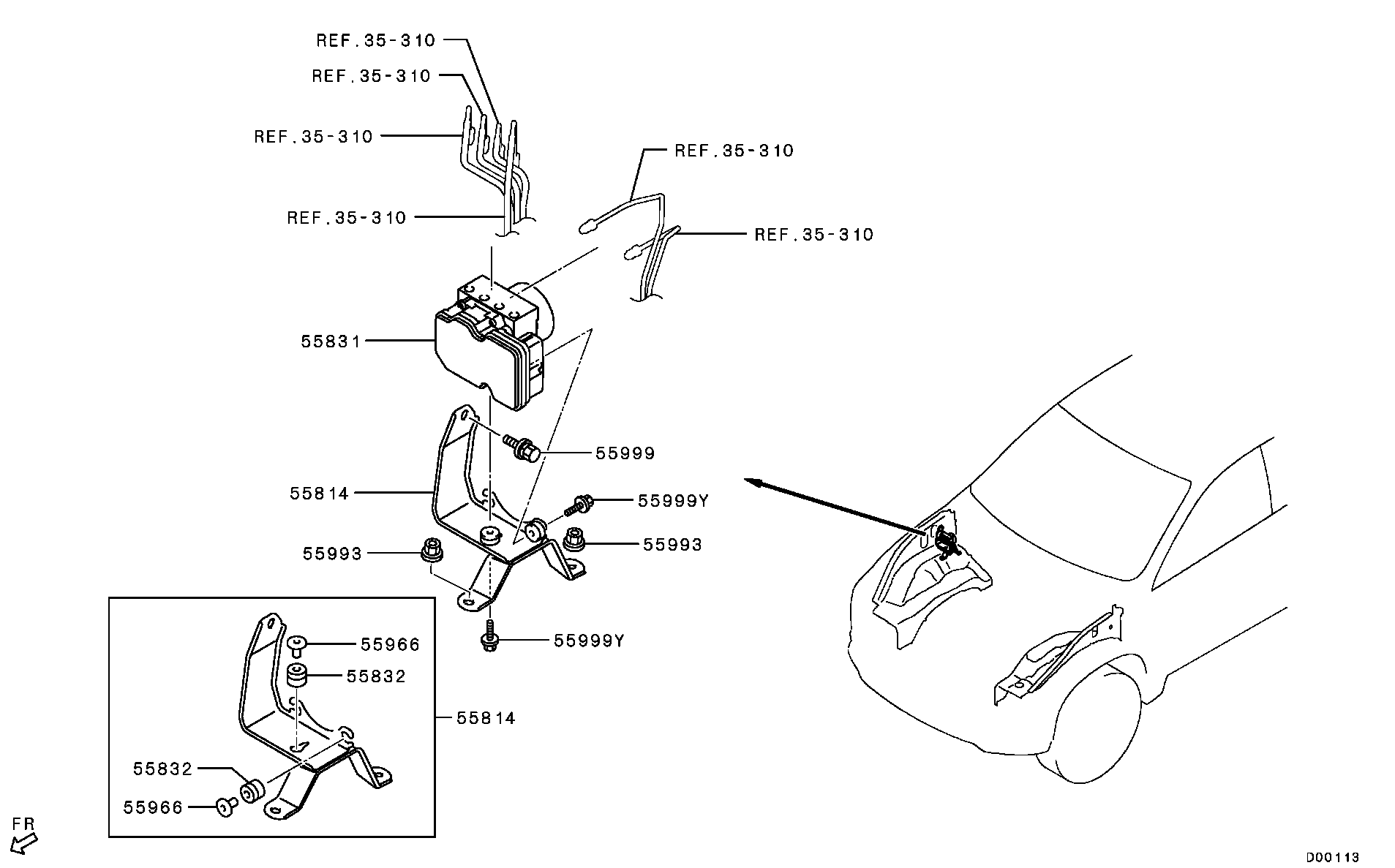 REF.35-310
REF.35-310
REF.35-310
REF.35-310
REF.35-310
REF.35-310
55831
55999
55814
55999Y
55993
55993
55999Y
55966
55832
55814
55832
55966
FR
D00113