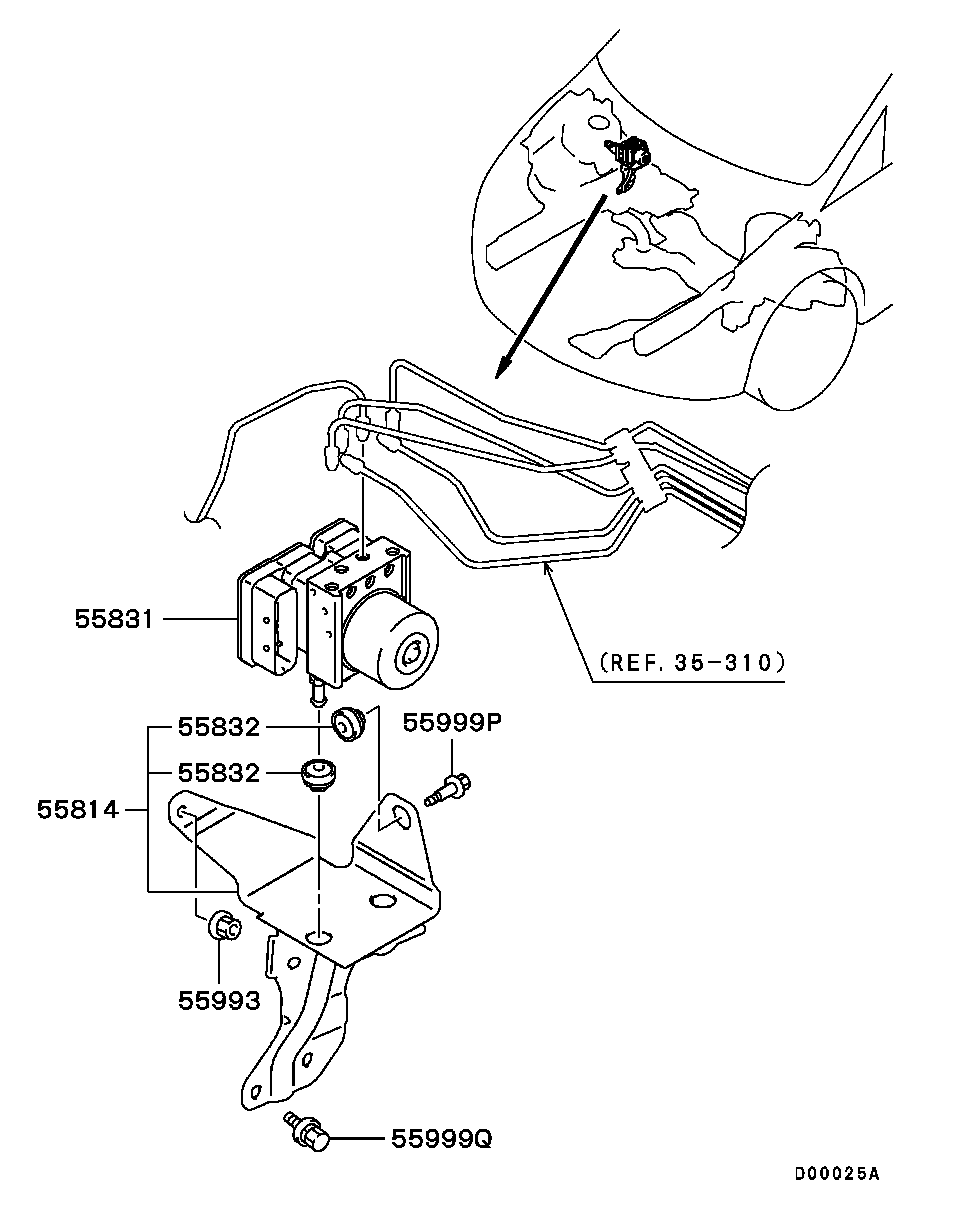 55831

(REF. 35-310)

55832

55999P

55832

55814

55993

55999Q

D00025A