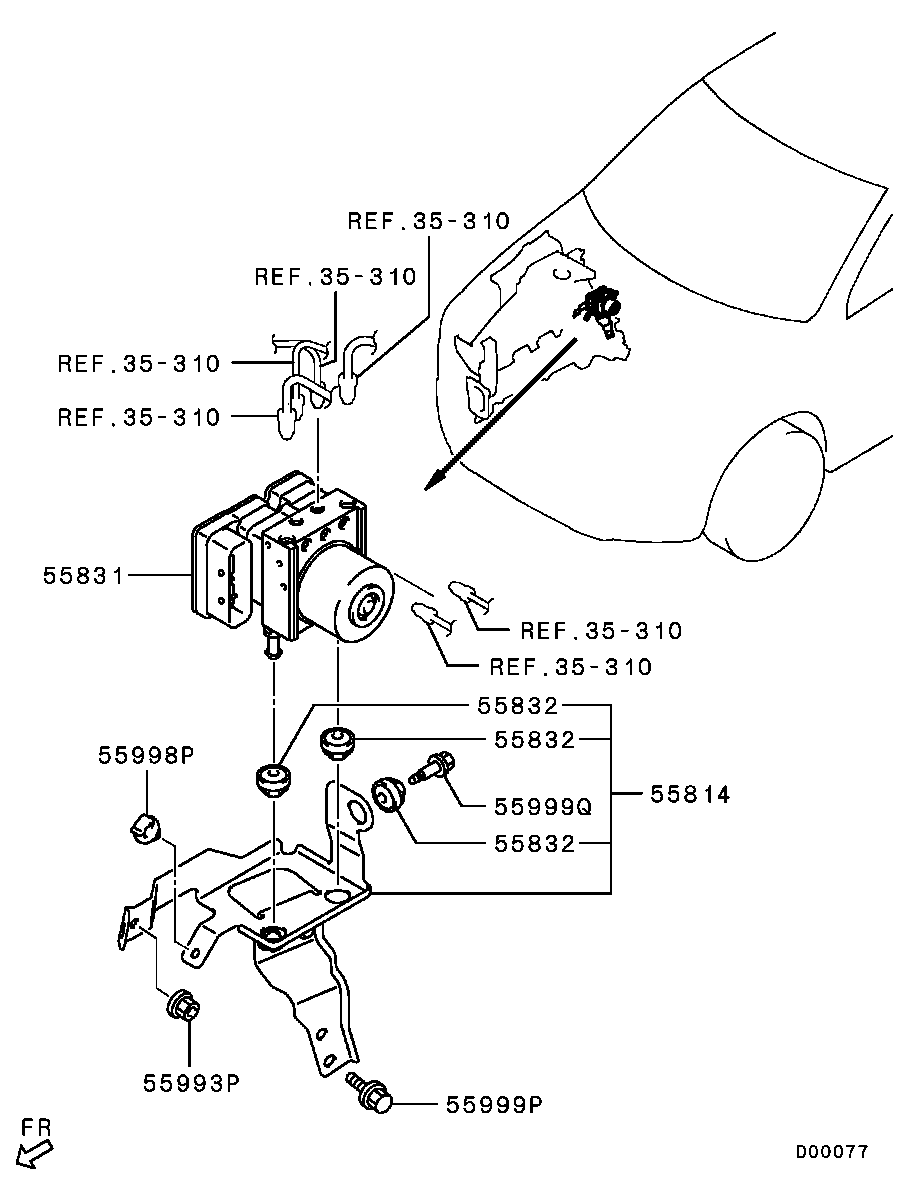 REF.35-310
REF.35-310
REF.35-310
REF.35-310
55831
REF.35-310
REF.35-310
55832
55832
55998P
55999Q
55814
55832
55993P
55999P
FR
D00077