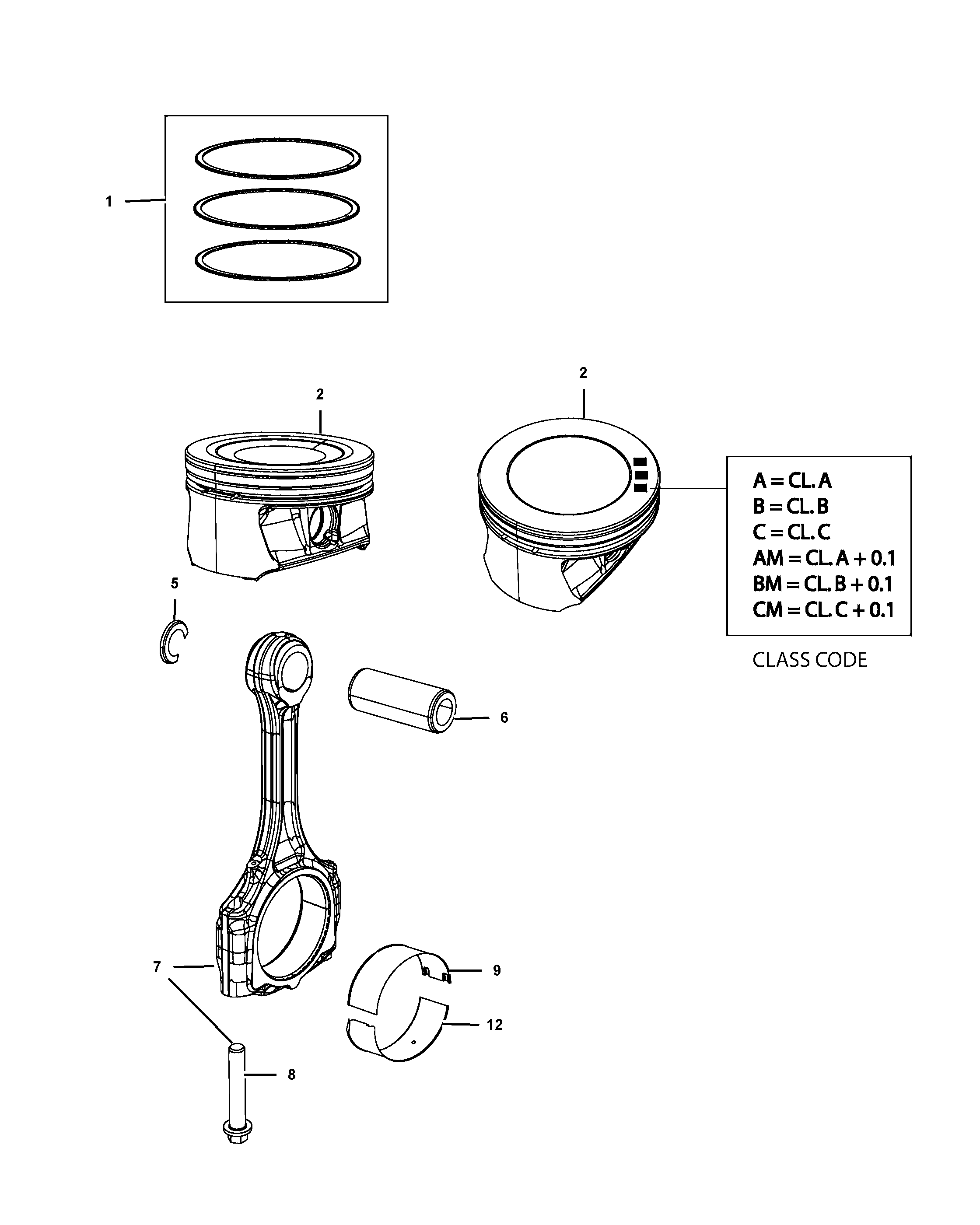 1

2

2

A = CL. A
B = CL. B
C = CL. C
AM = CL. A + 0.1
BM = CL. B + 0.1
CM = CL. C + 0.1

CLASS CODE

5

6

7

9

12

8