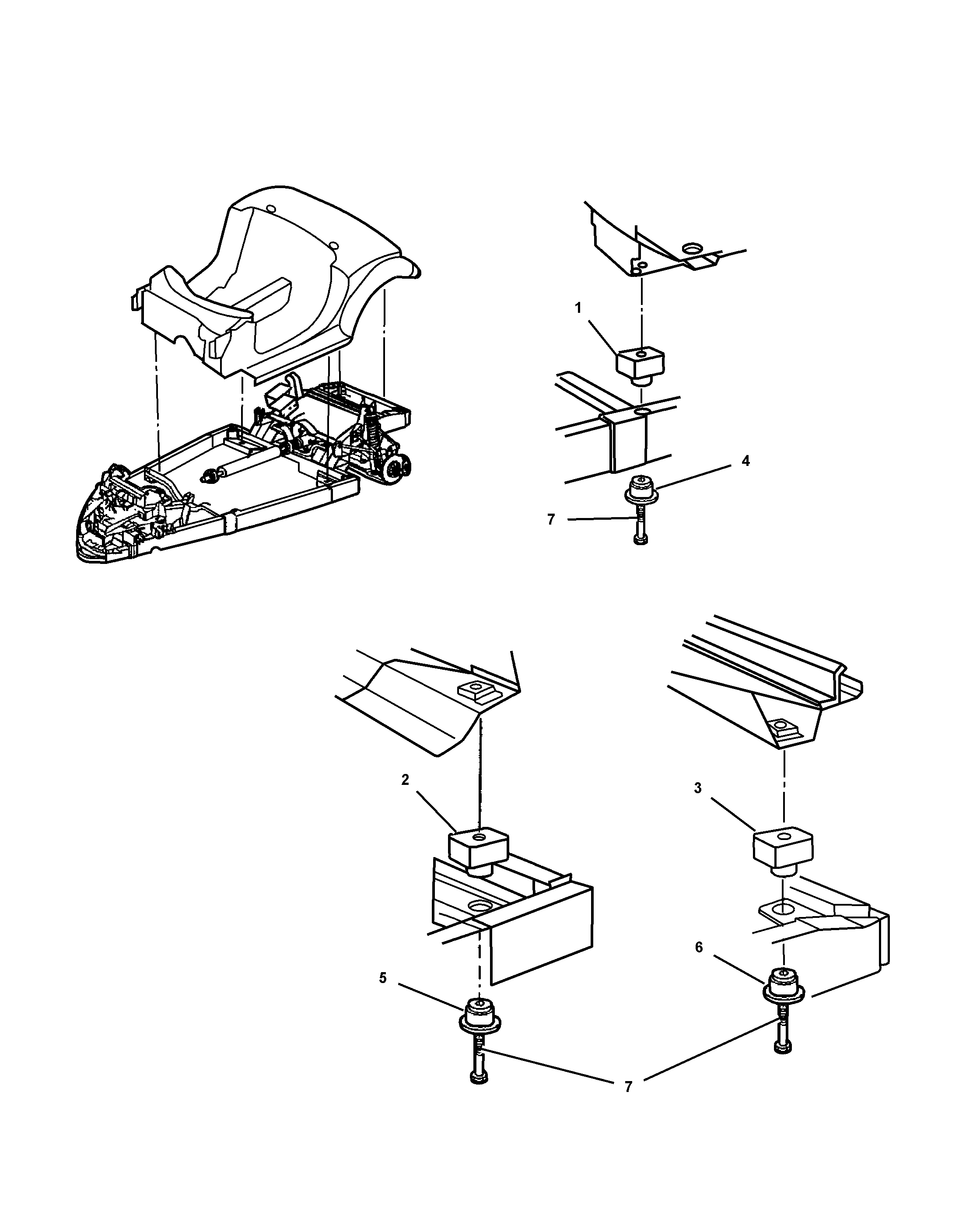 1
4
7
2
3
6
5
7