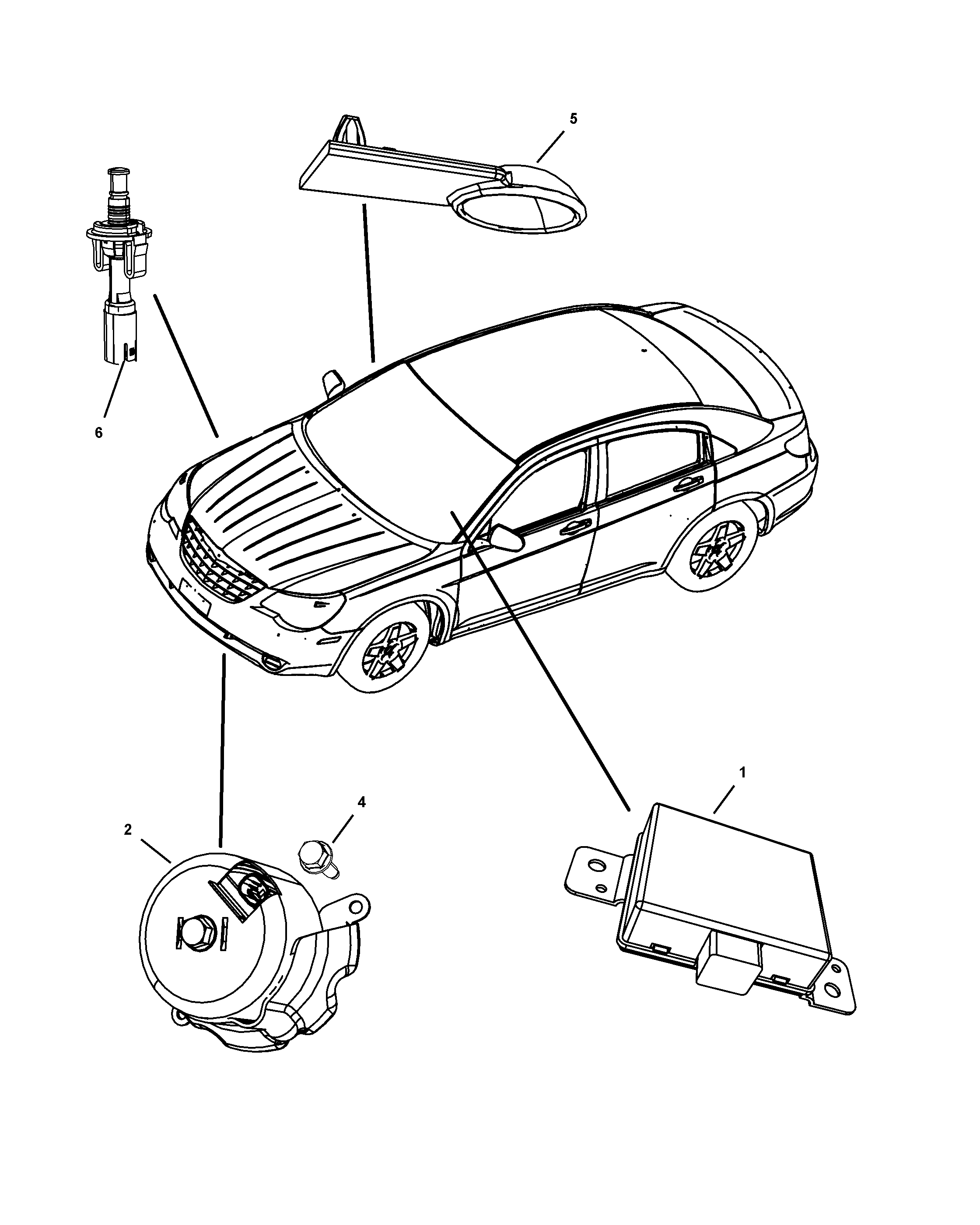 5
6
1
4
2