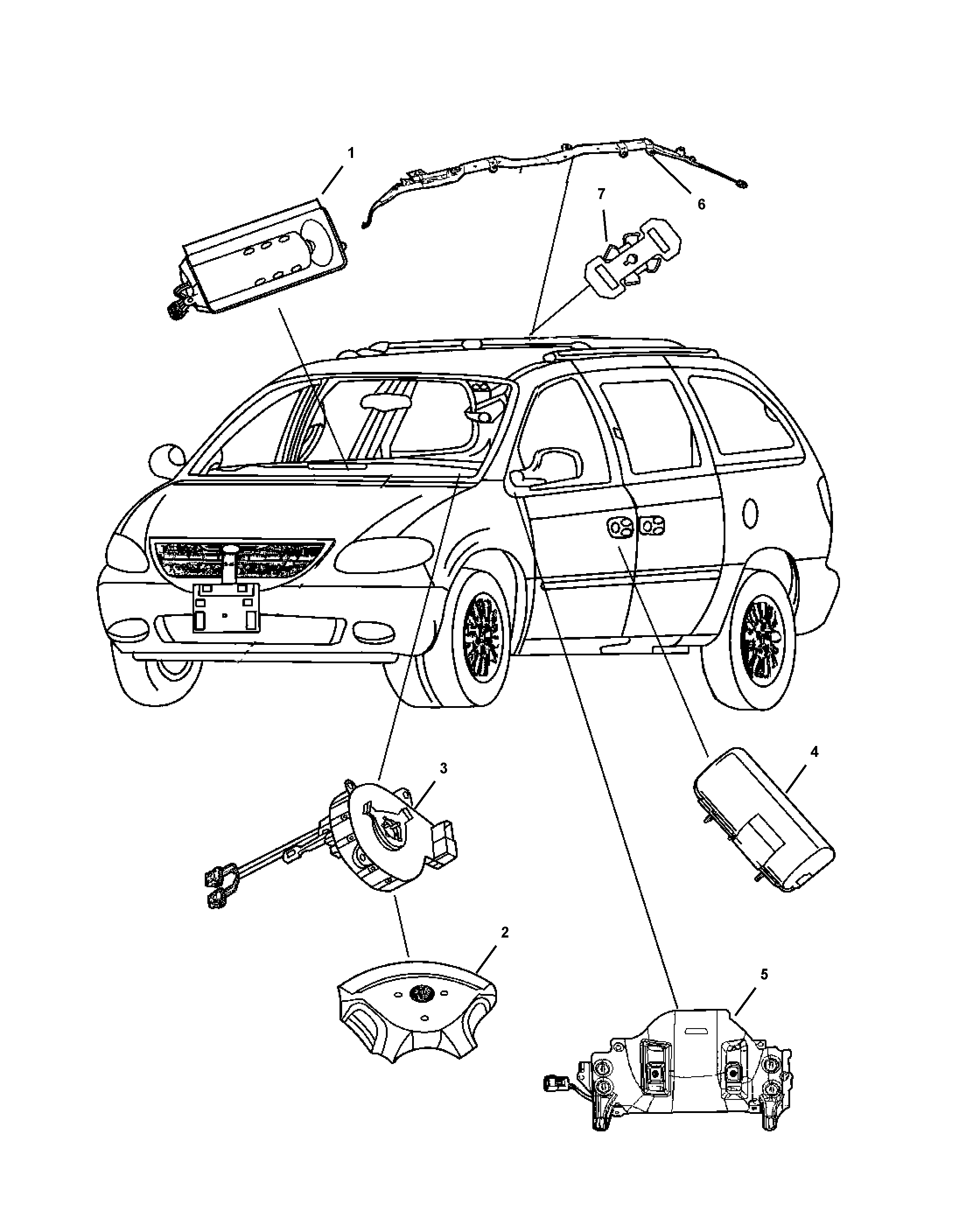 1
7
6
3
4
2
5