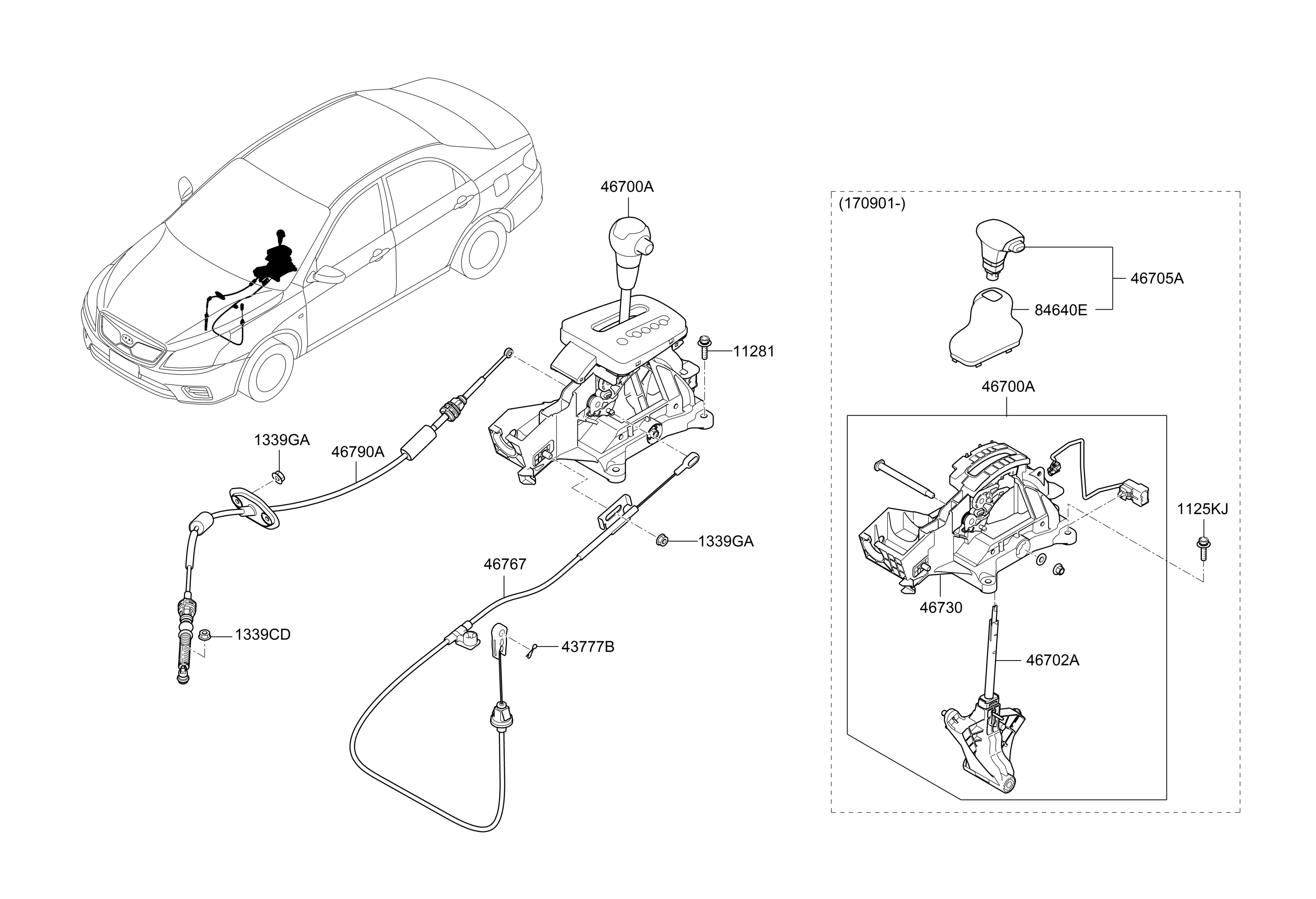 46700A
11281
1339GA
46790A
1339GA
46767
1339CD
43777B
(170901-)
46705A
84640E
46700A
1125KJ
46730
46702A