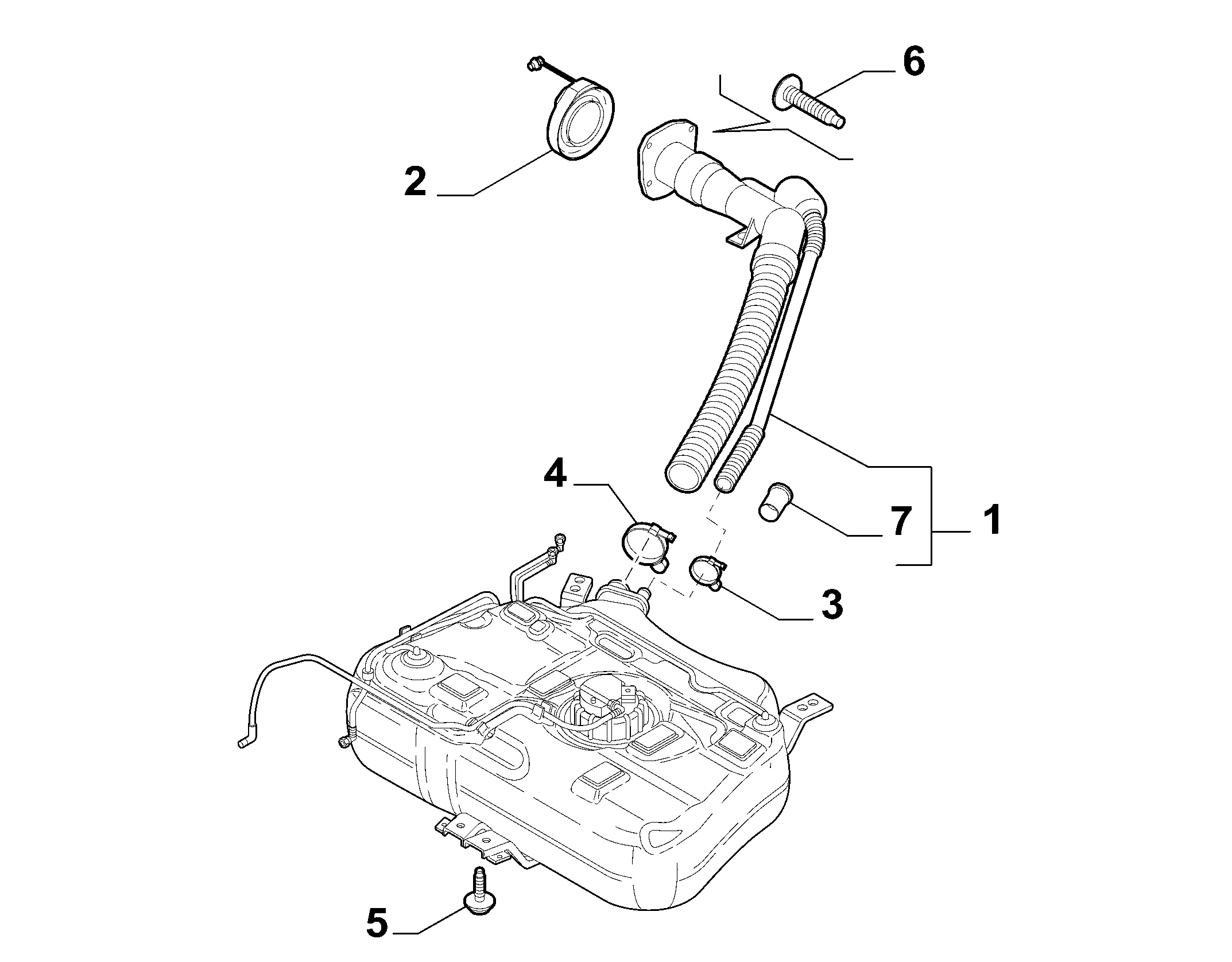 6
2
4
7
1
3
5