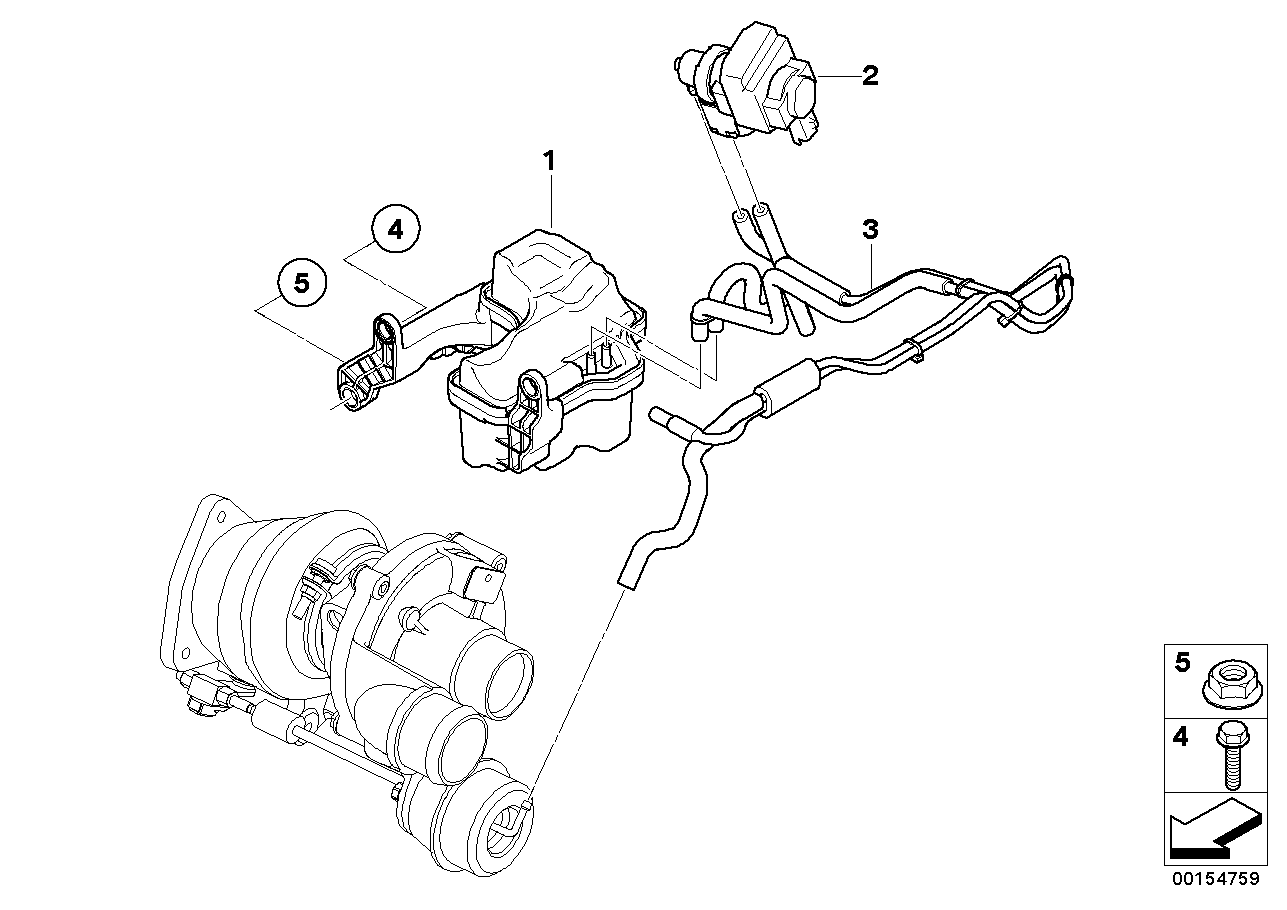 2
1
4
3
5
5
4
00154759