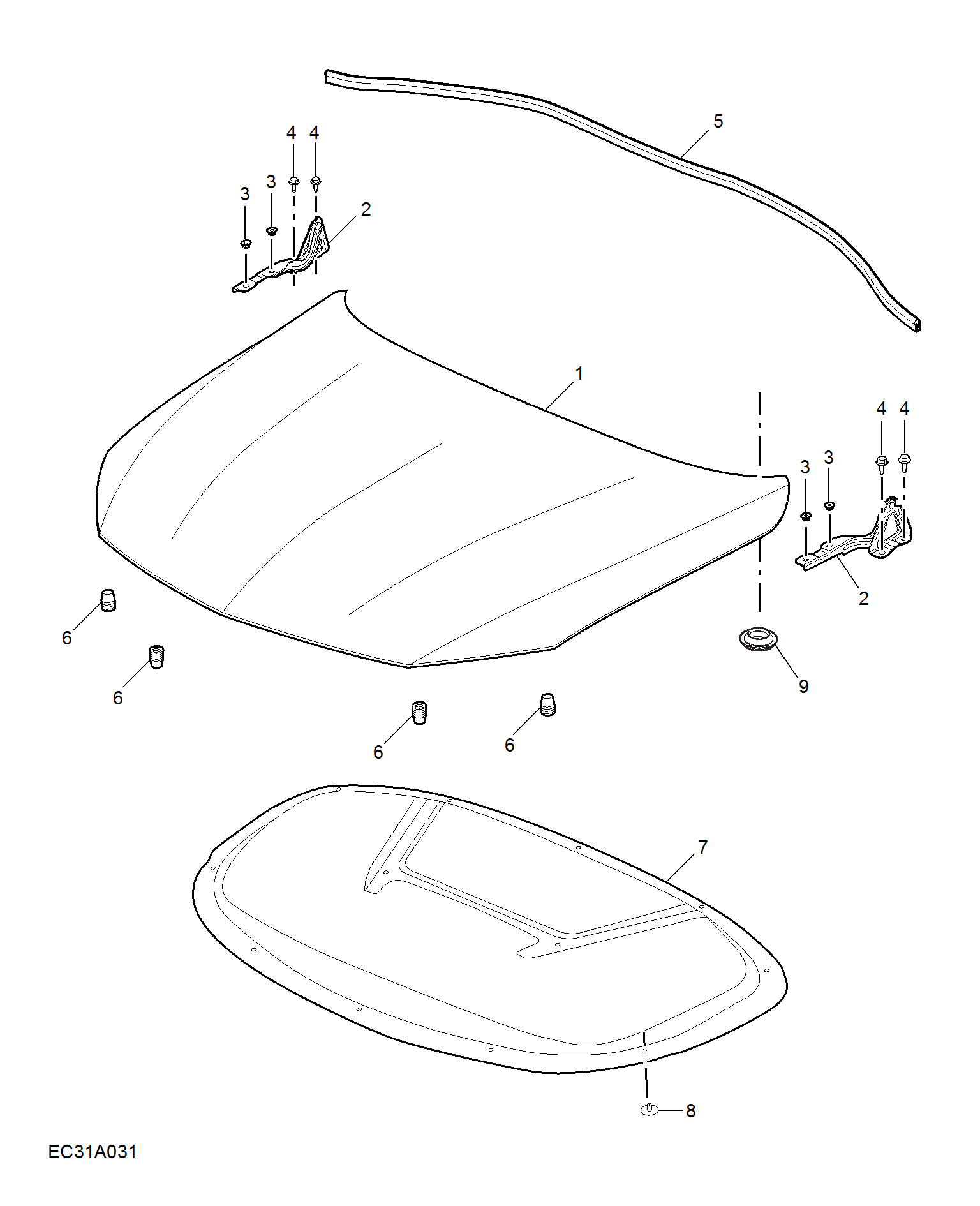 5
4 4
3
3
2
1
4 4
3
3
2
6
6
9
6
6
7
8
EC31A031