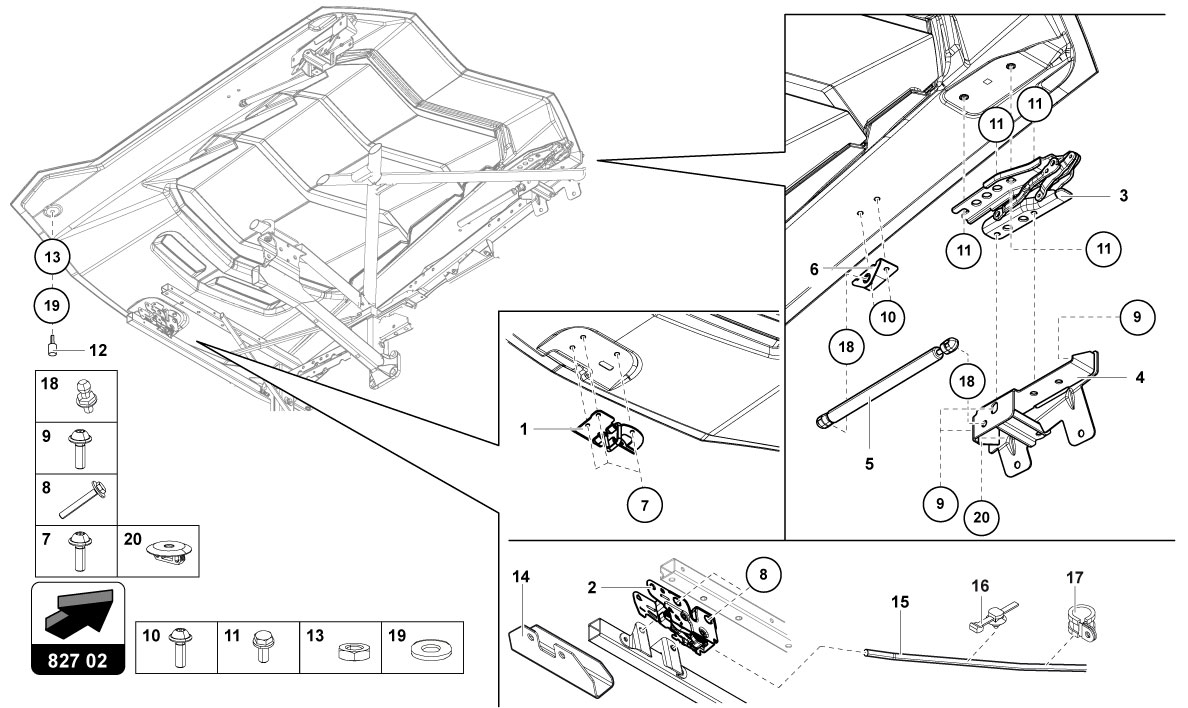 13
19
12
18
9
8
7
20
827 02
10
11
13
19
1
7
11
11
11
11
3
6
10
18
18
9
4
5
9
20
14
2
8
15
16
17