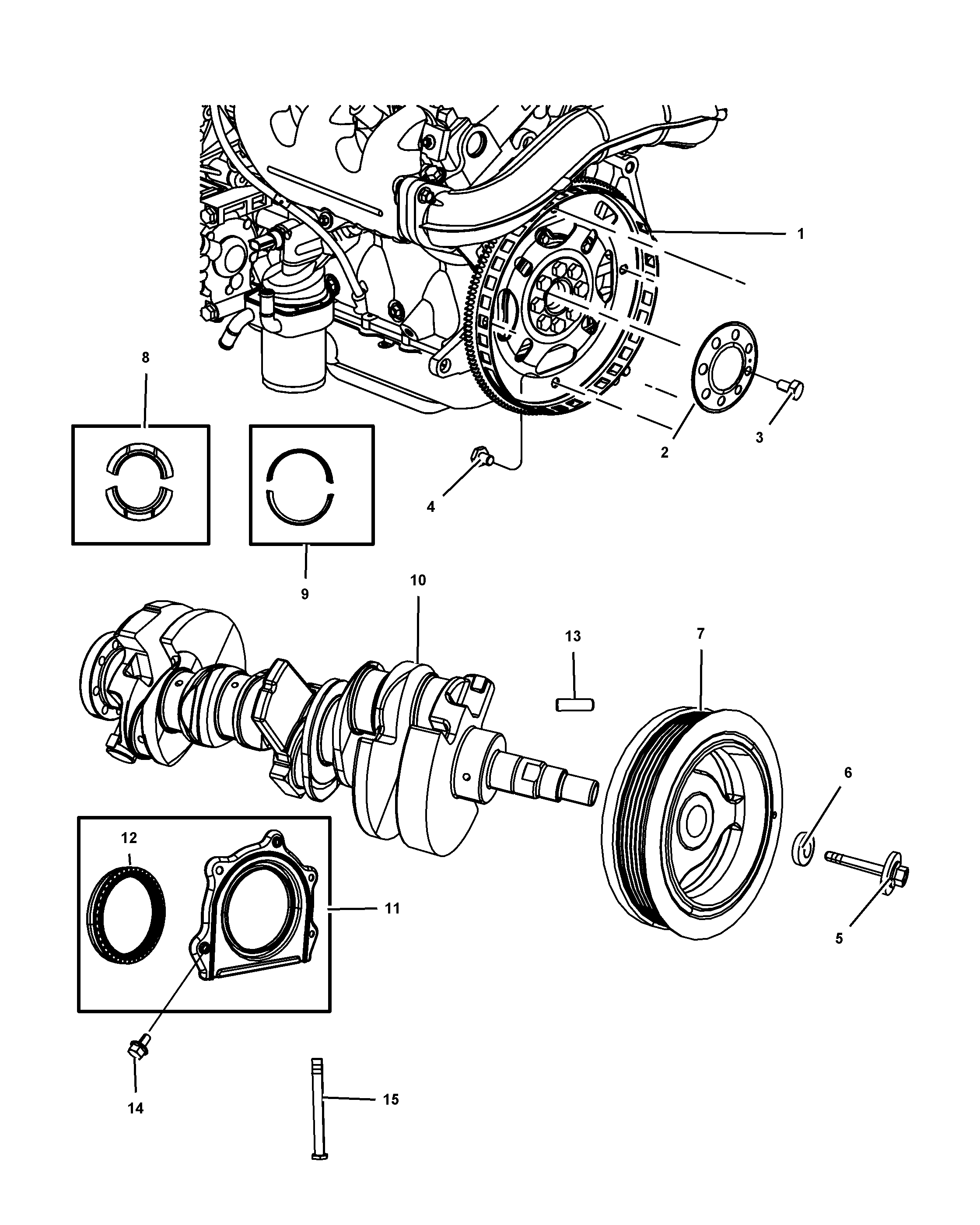 1
8
2
3
4
9
10
13
7
6
12
11
5
14
15