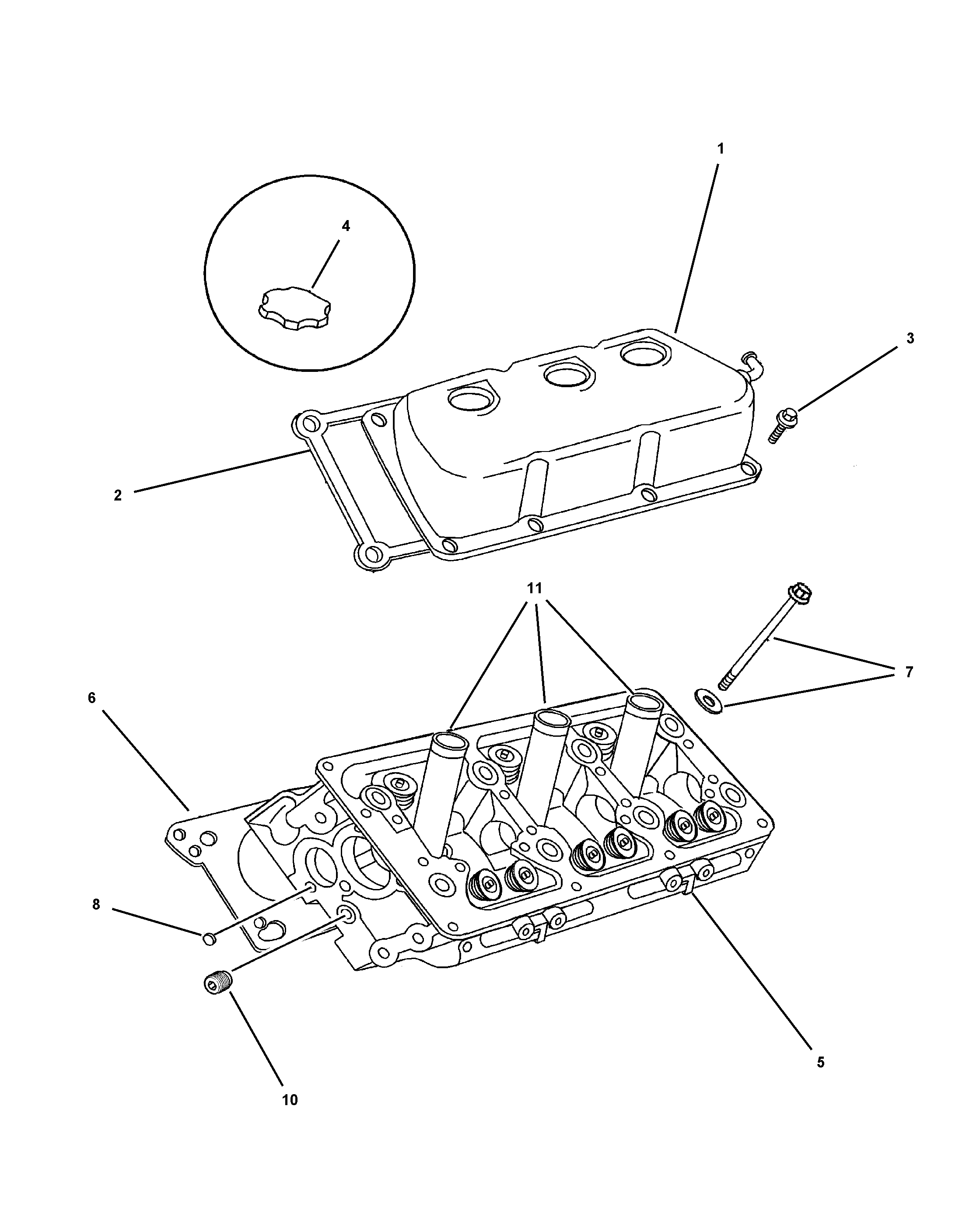 1
4
3
2
11
7
6
8
10
5