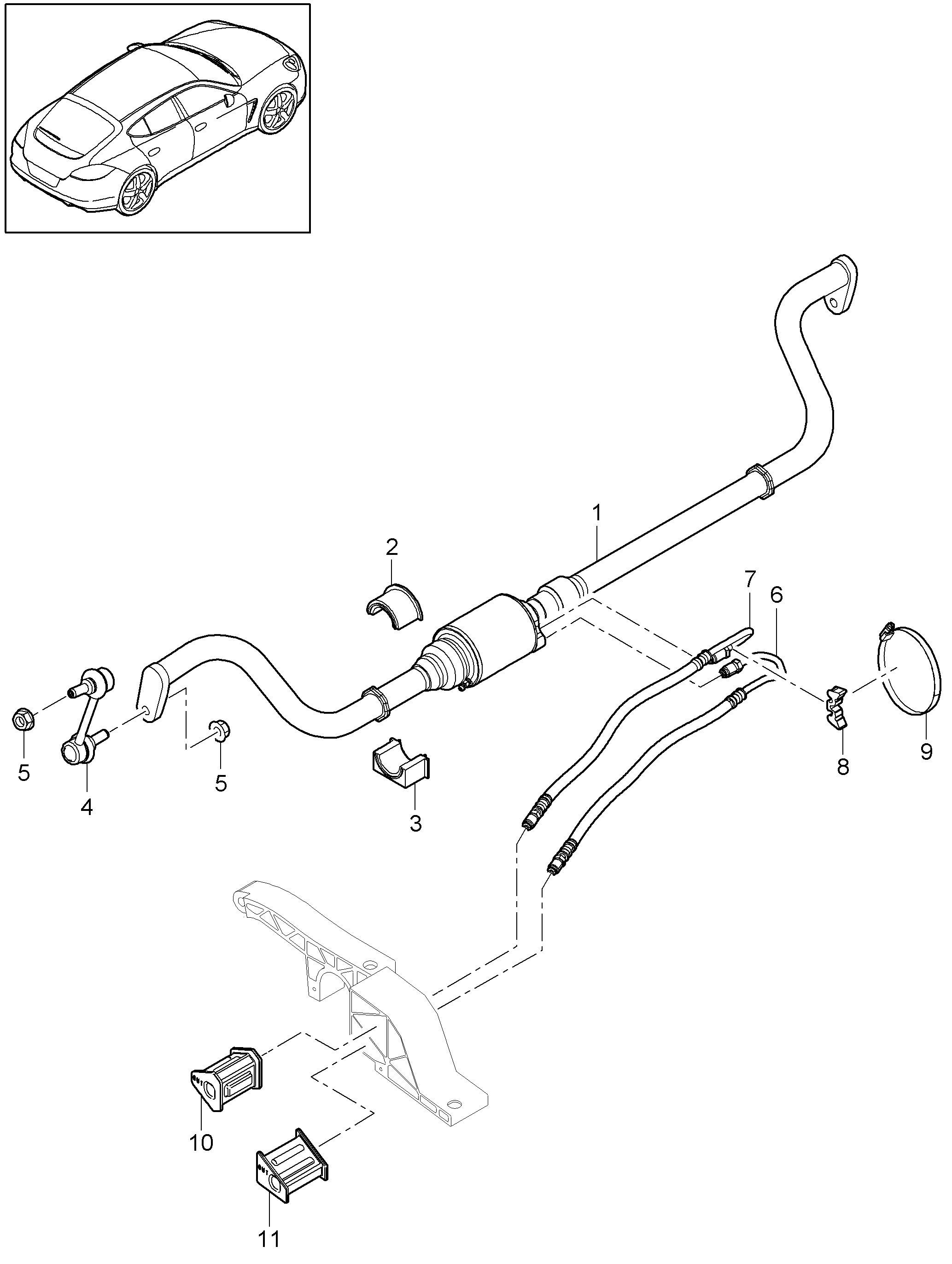 1
2
7
6
5
4
5
3
8
9
10
11