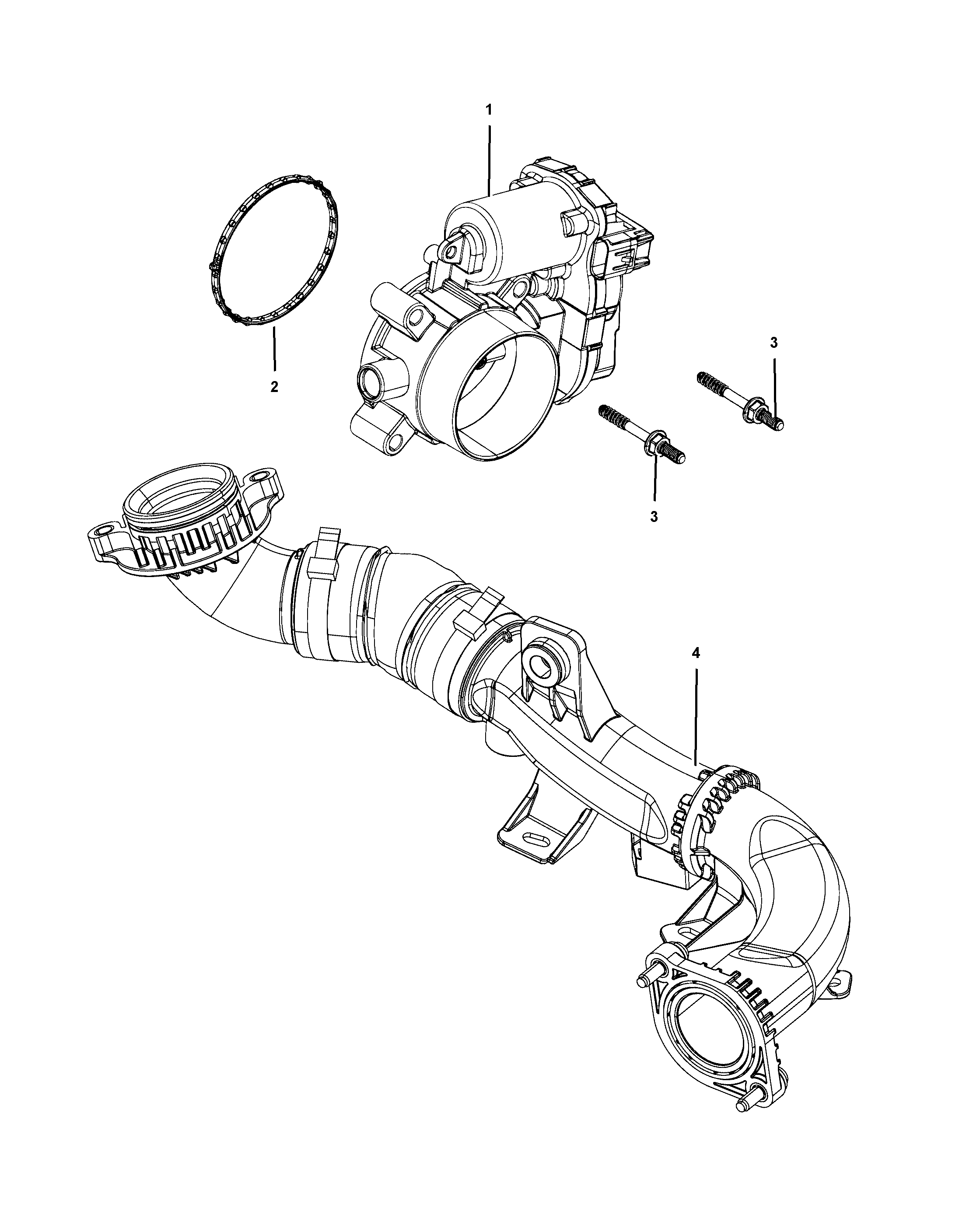 1

2

3

3

4