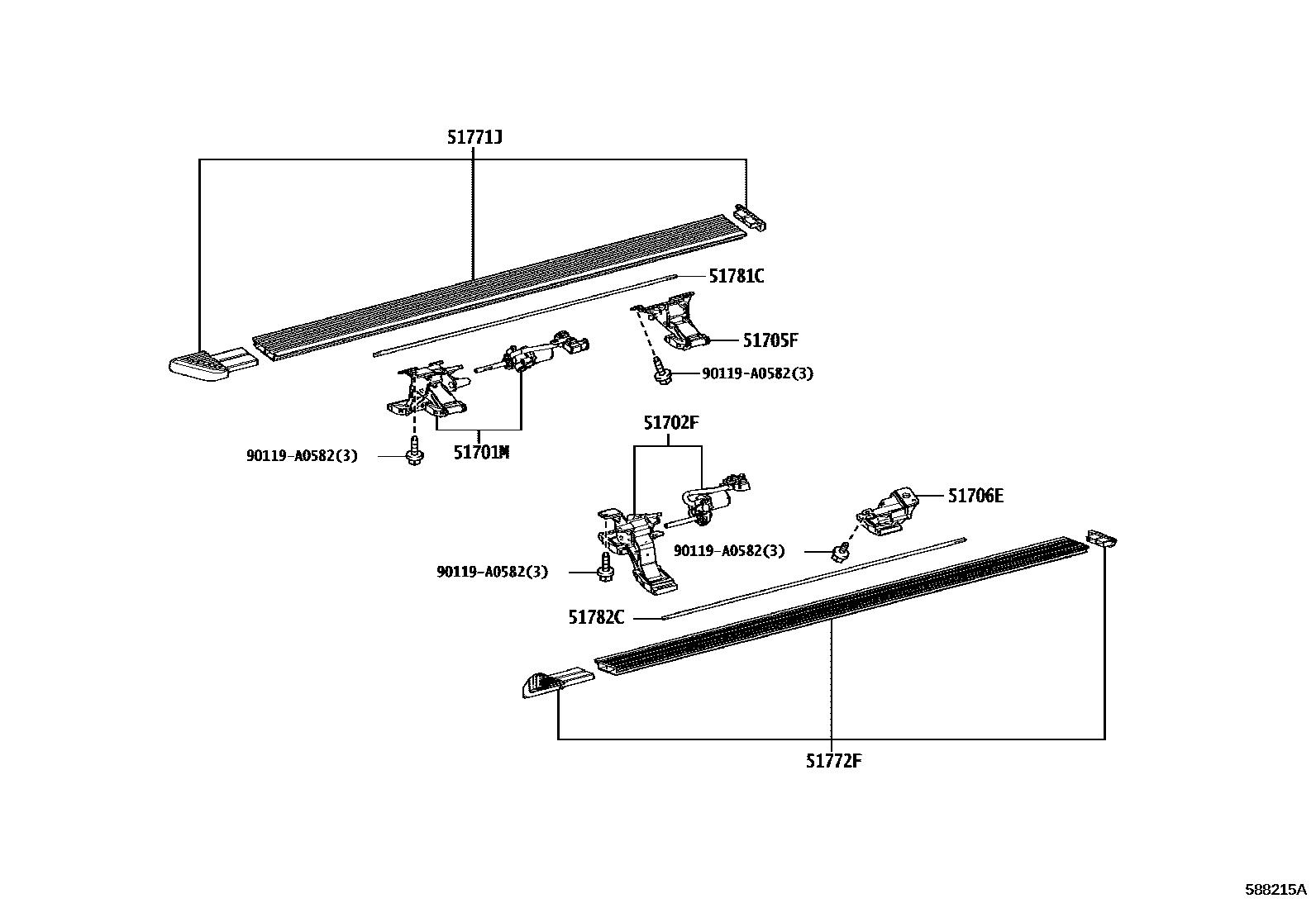 51771J

51781C

51705F

90119-A0582(3)

90119-A0582(3)

51701M

51702F

51706E

90119-A0582(3)

90119-A0582(3)

51782C

51772F

588215A