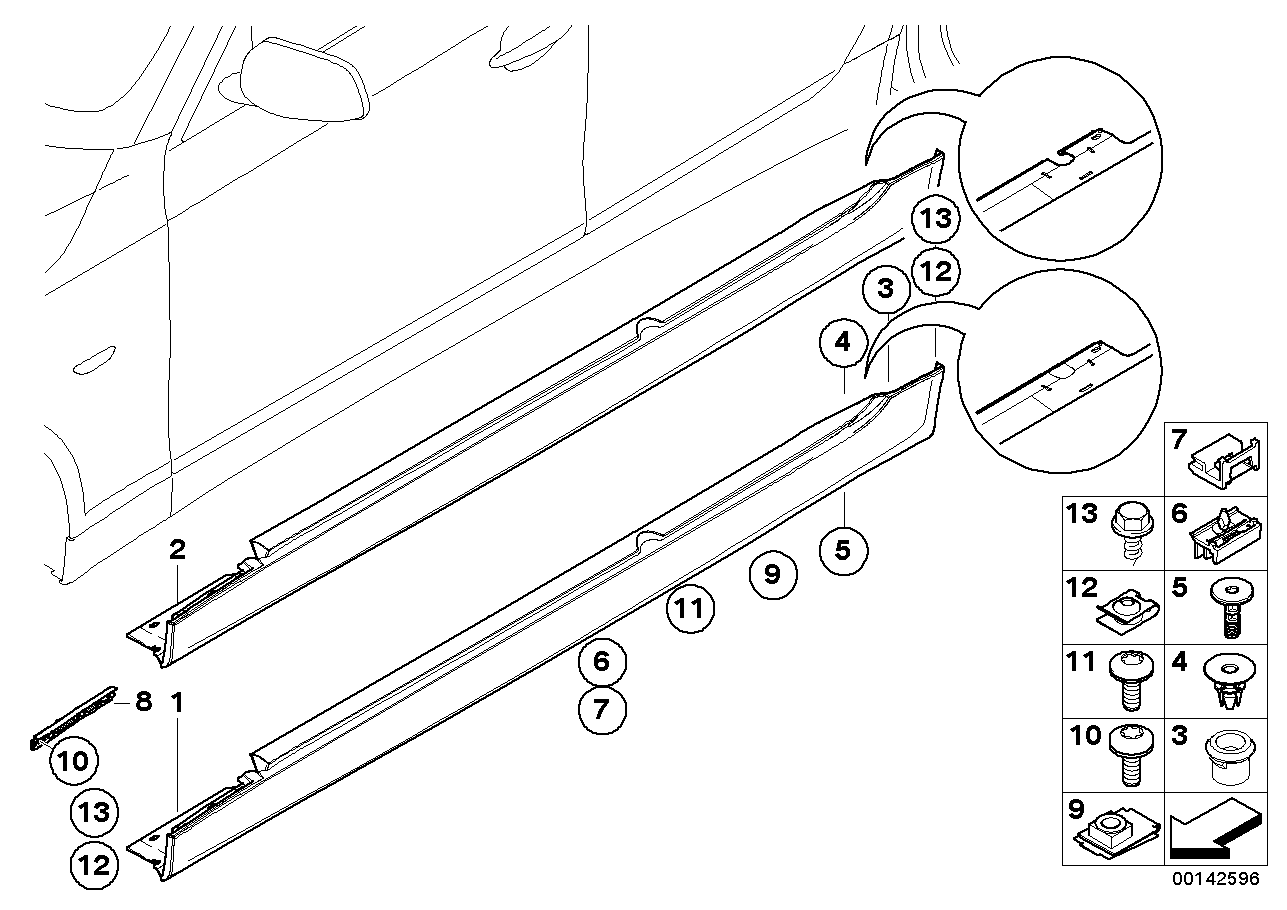 13
12
3
4
5
9
11
6
7
2
8 1
10
13
12

7
13 6
12 5
11 4
10 3
9

00142596