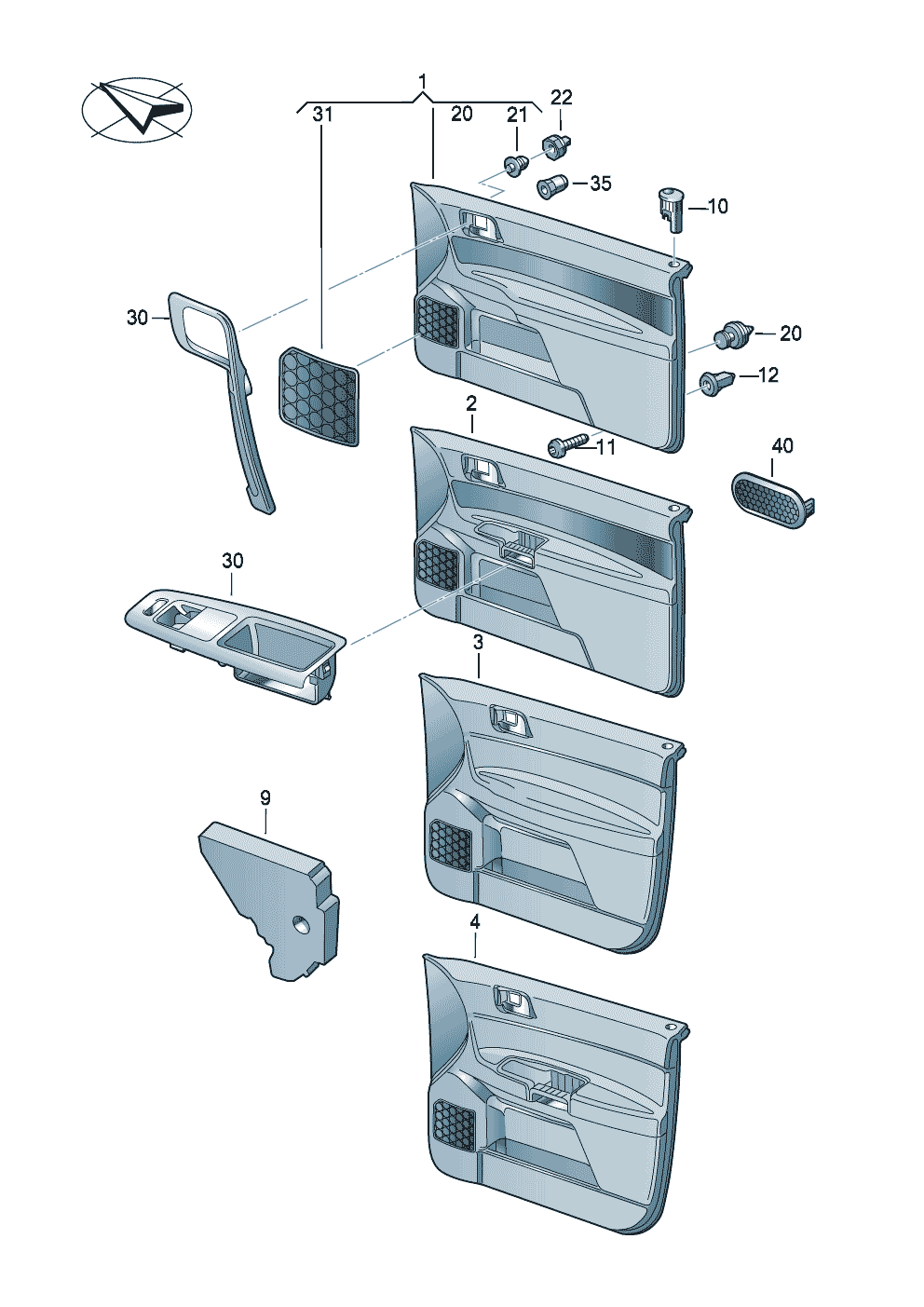 1
31
20
21
22
35
10
30
20
12
2
11
40
30
3
9
4