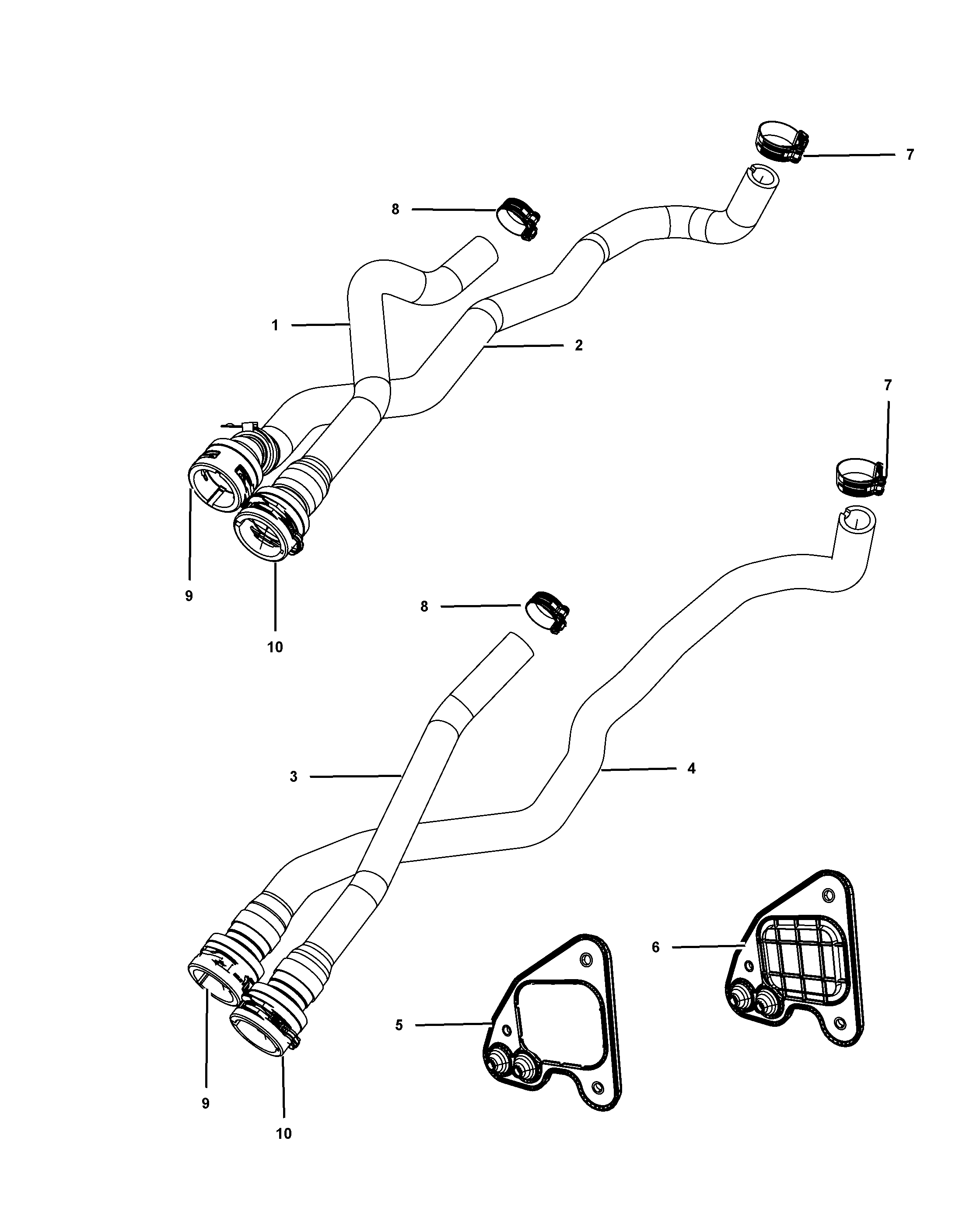 7
8
1
2
7
9
10
8
3
4
6
5
9
10