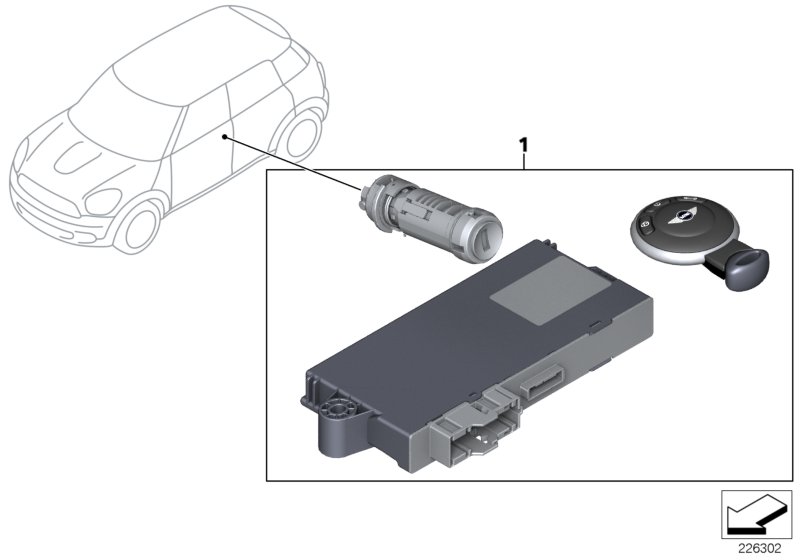 1

226302