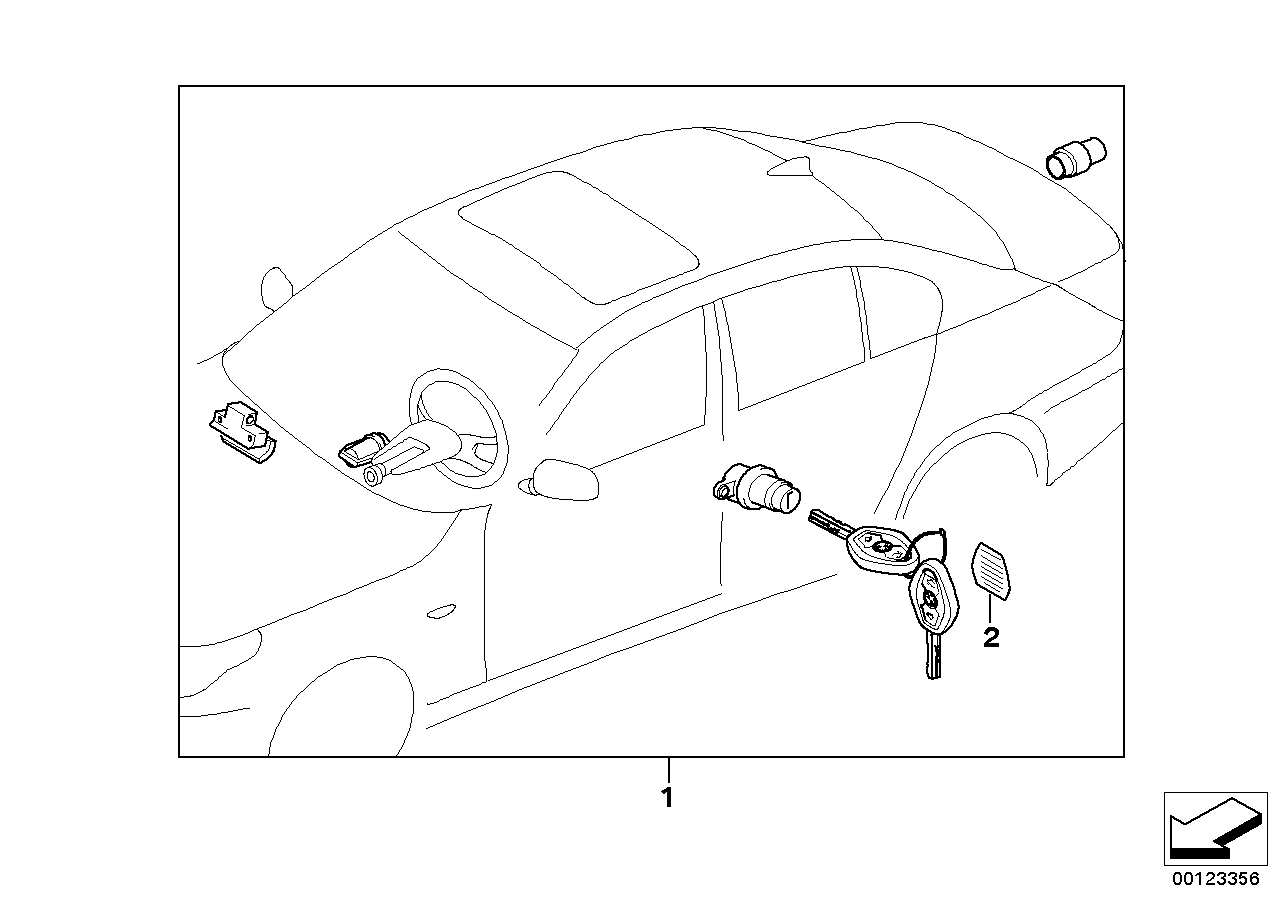 2

1

00123356