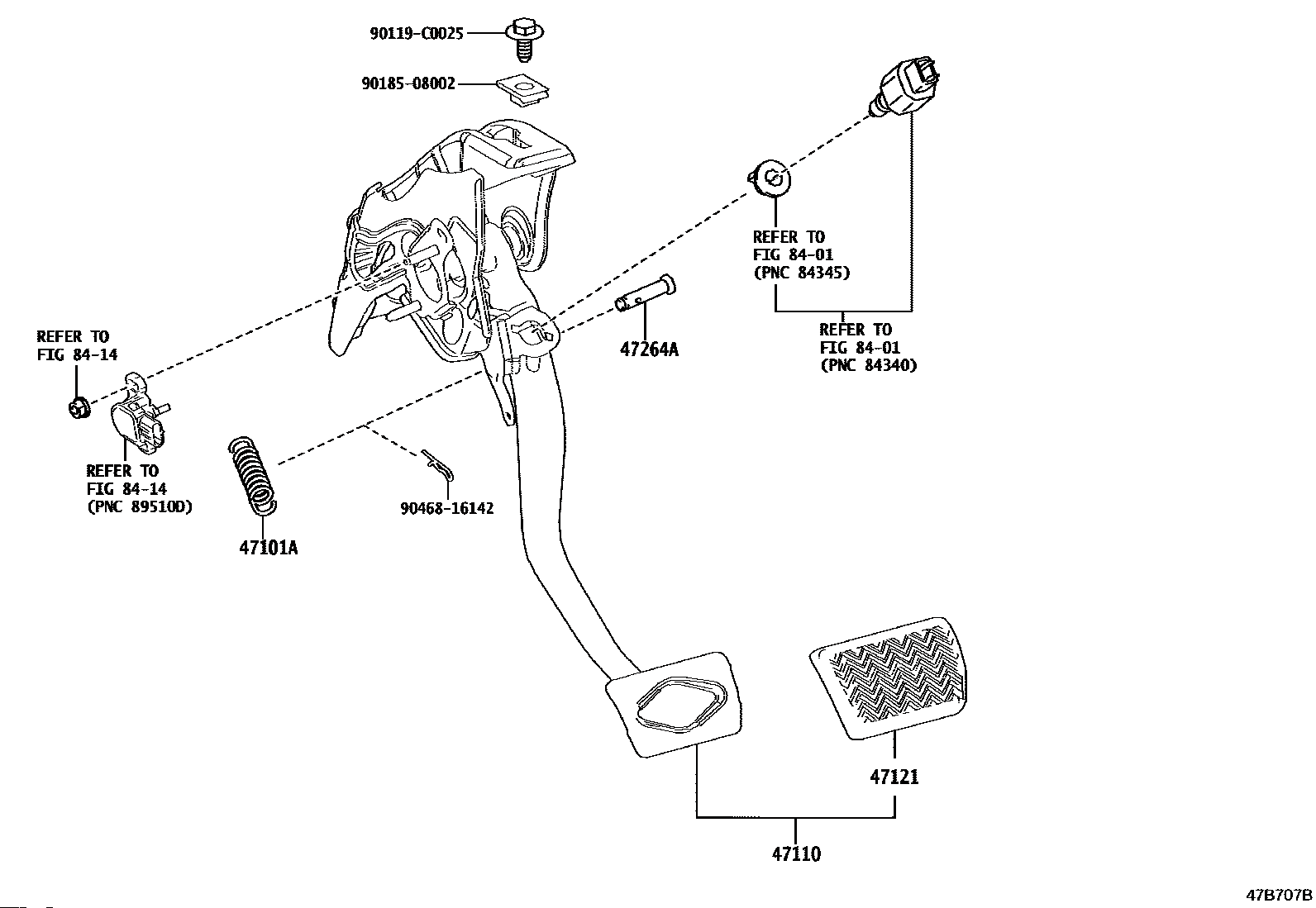 90119-C0025

90185-08002

REFER TO
FIG 84-01
(PNC 84345)

REFER TO
FIG 84-01
(PNC 84340)

47264A

REFER TO
FIG 84-14

REFER TO
FIG 84-14
(PNC 89510D)

90468-16142

47101A

47121

47110

47B707B