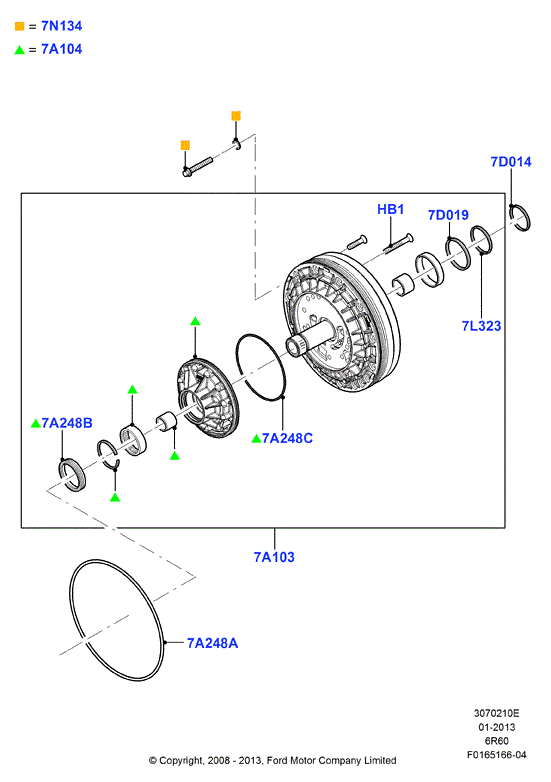 = 7N134
= 7A104

7D014
HB1
7D019
7L323
7A248B
7A248C
7A103
7A248A

3070210E
01-2013
6R60
F0165166-04

© Copyright, 2008 - 2013, Ford Motor Company Limited