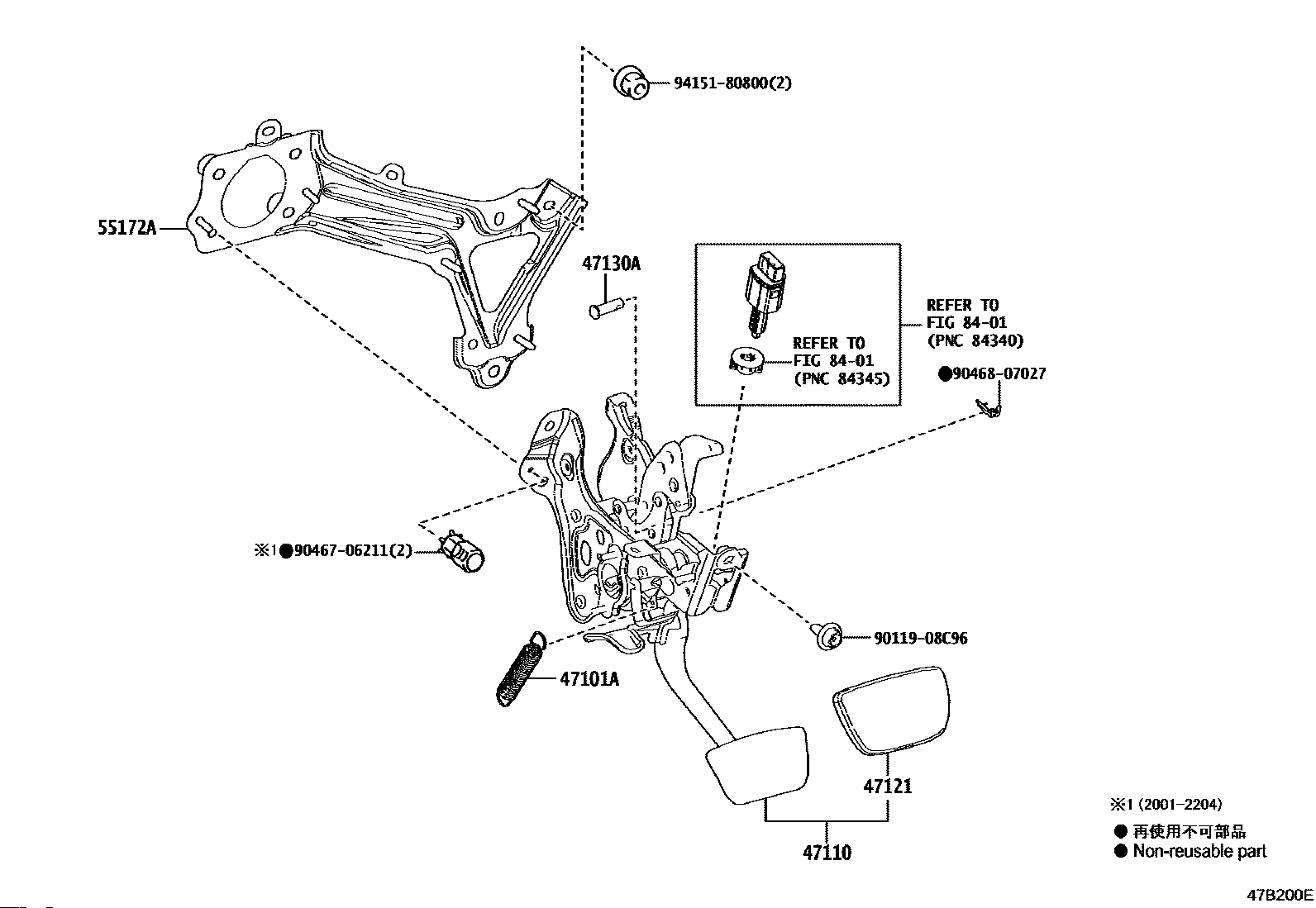 94151-80800(2)

55172A

47130A

REFER TO
FIG 84-01
(PNC 84340)

REFER TO
FIG 84-01
(PNC 84345)

●90468-07027

※1●90467-06211(2)

90119-08C96

47101A

47121

47110

※1 (2001-2204)
● 再使用不可部品
● Non-reusable part

47B200E