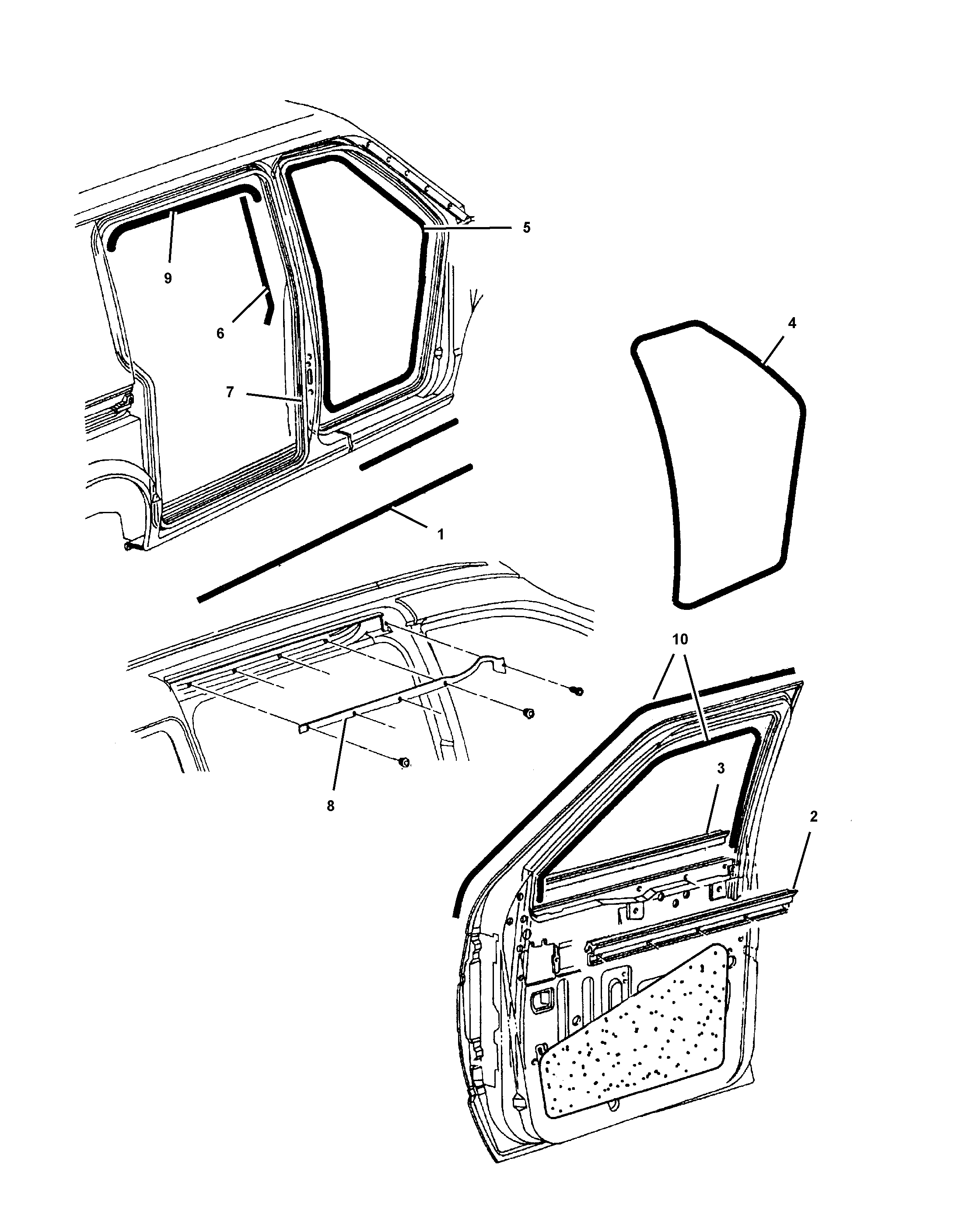 5
9
6
4
7
1
10
3
8
2