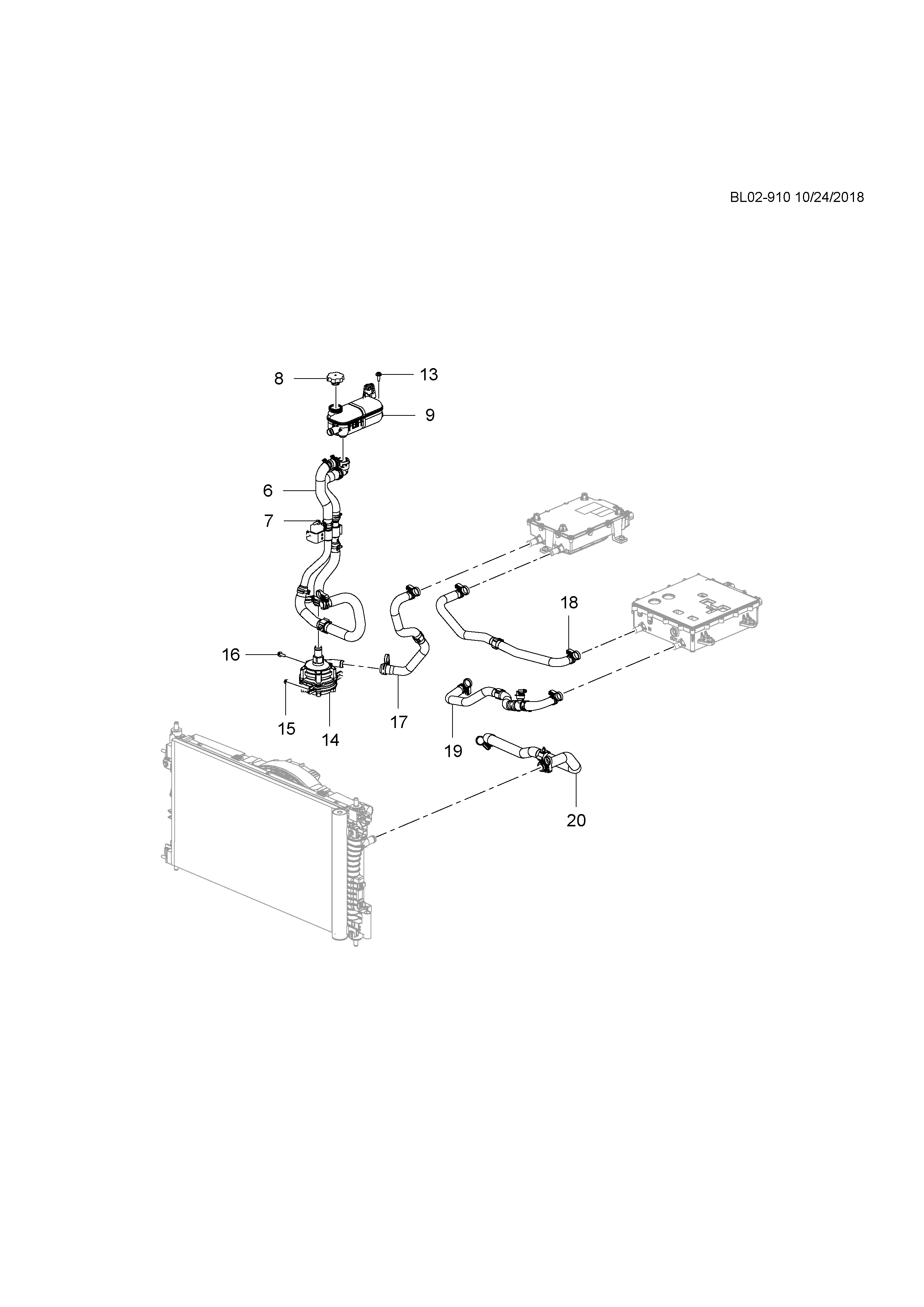 BL02-910 10/24/2018

8
13
9
6
7
18
16
15
14
17
19
20