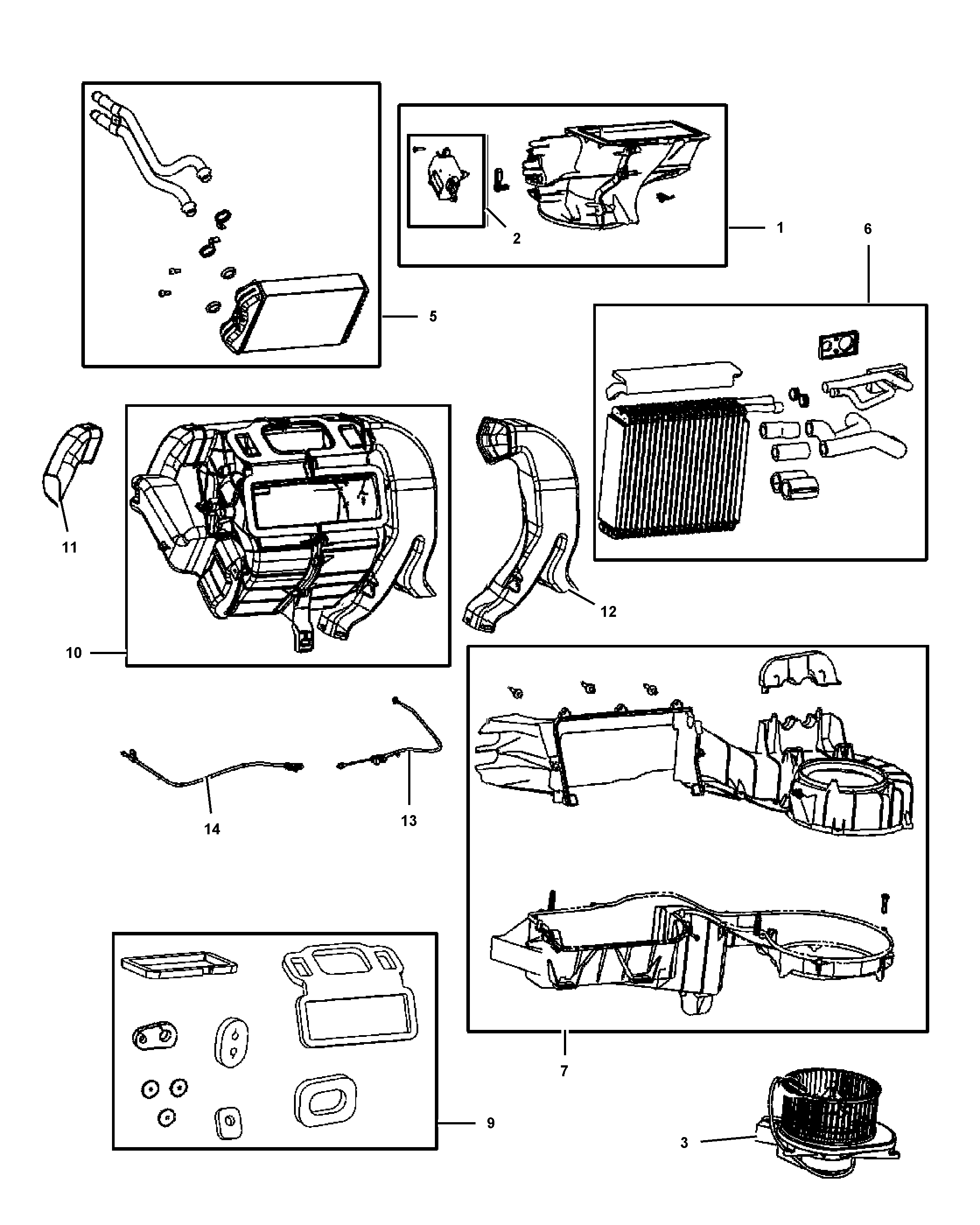 2
1
6
5
11
12
10
14
13
7
9
3