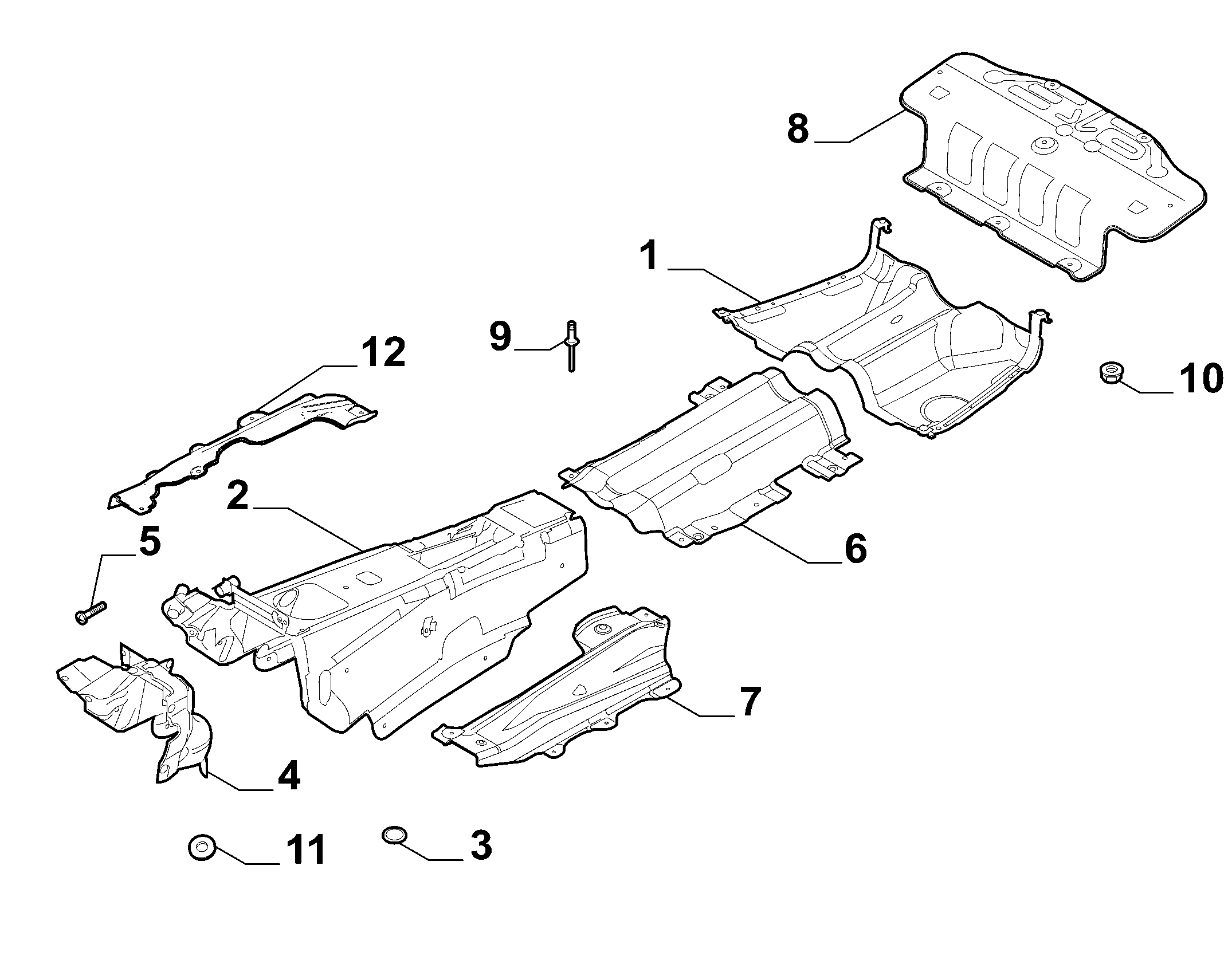 8
1
9
12
10
2
6
5
7
4
11
3